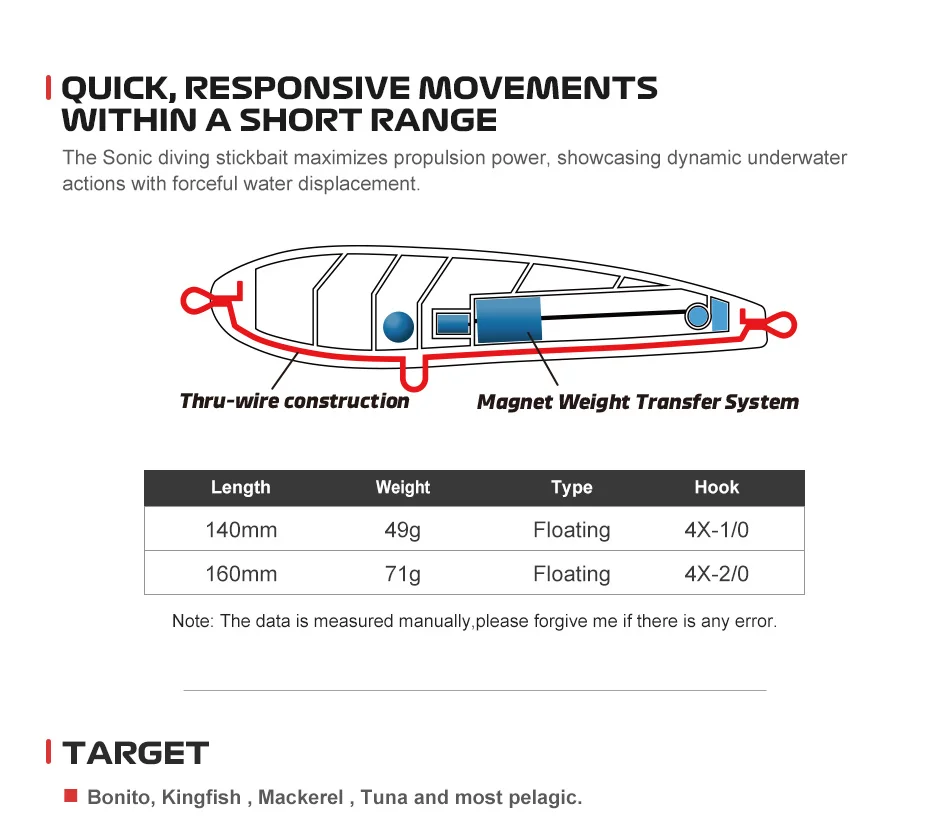 QUICK, RESPONSIVE MOVEMENTS WITHIN A SHORT RANGE

The Sonic diving stickbait maximizes propulsion power, showcasing dynamic underwater actions with forceful water displacement.

Thru-wire construction

Magnet Weight Transfer System

| Length | Weight | Type | Hook |
|---|---|---|---|
| 140mm | 49g | Floating | 4X-1/0 |
| 160mm | 71g | Floating | 4X-2/0 |

Note: The data is measured manually,please forgive me if there is any error.

TARGET

Bonito, Kingfish , Mackerel , Tuna and most pelagic.