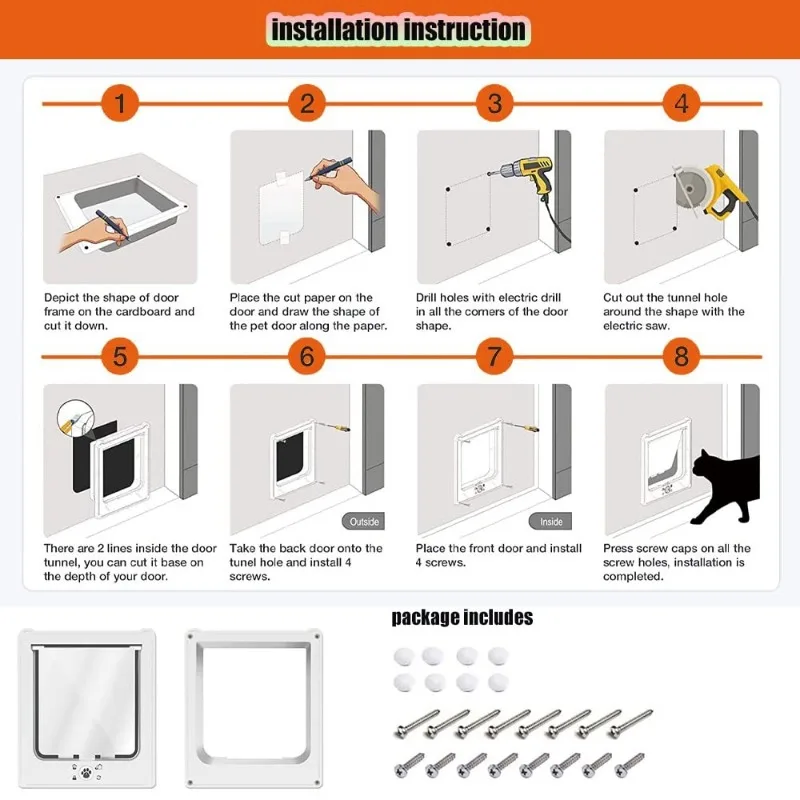 installation instruction

1

Depict the shape of door frame on the cardboard and cut it down.

2

Place the cut paper on the door and draw the shape of the pet door along the paper.

3

Drill holes with electric drill in all the corners of the door shape.

4

Cut out the tunnel hole around the shape with the electric saw.

5

There are 2 lines inside the door tunnel, you can cut it base on the depth of your door.

6

Outside

Take the back door onto the tunel hole and install 4 screws.

7

Inside

Place the front door and install 4 screws.

8

Press screw caps on all the screw holes, installation is completed.

package includes