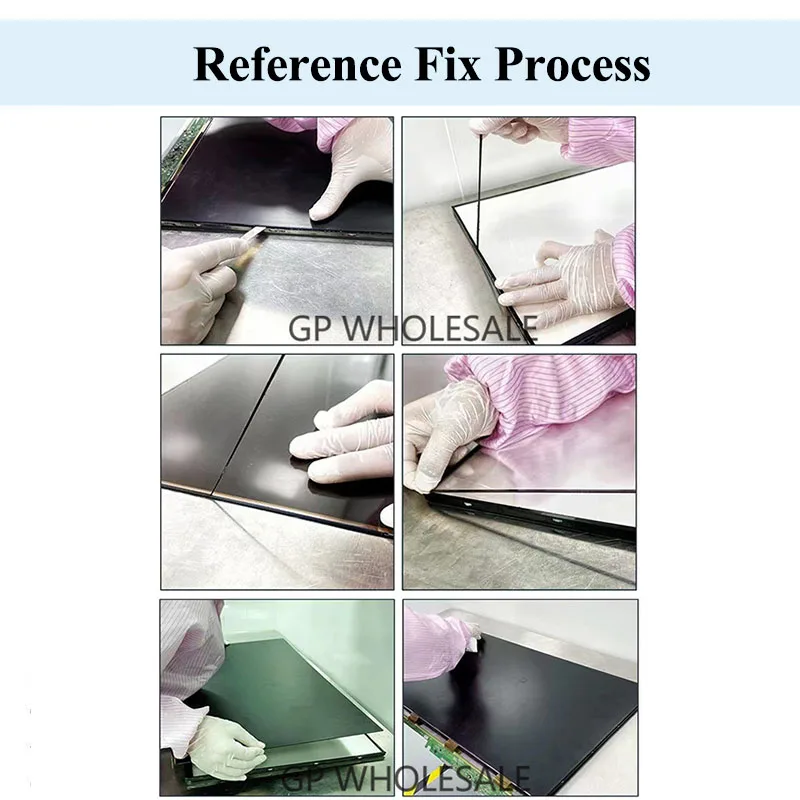 Reference Fix Process

GP WHOLESALE

GP WHOLESALE