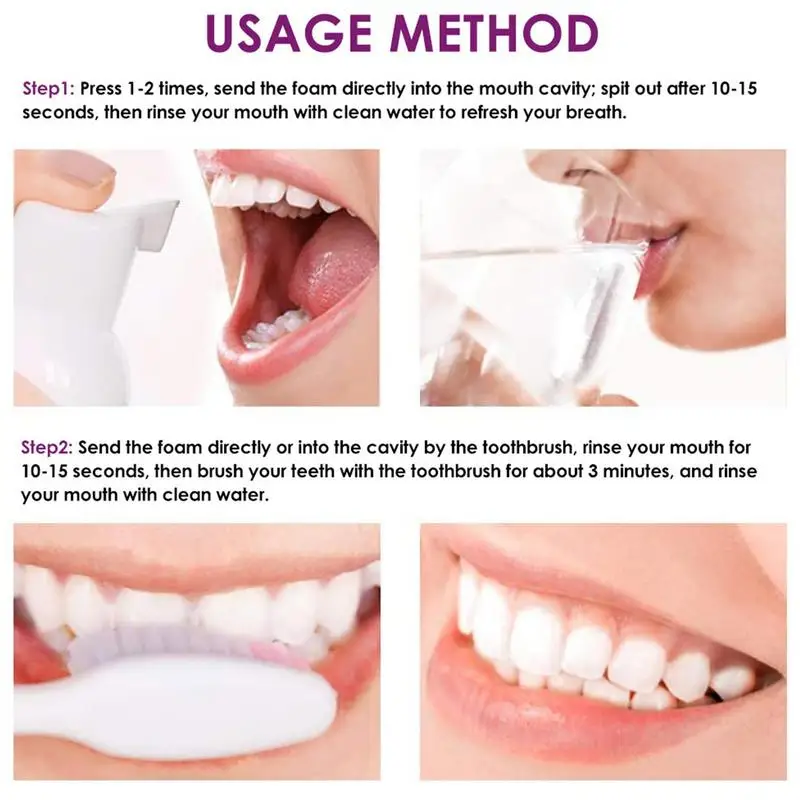 USAGE METHOD

Step1: Press 1-2 times, send the foam directly into the mouth cavity; spit out after 10-15 seconds, then rinse your mouth with clean water to refresh your breath.

Step2: Send the foam directly or into the cavity by the toothbrush, rinse your mouth for 10-15 seconds, then brush your teeth with the toothbrush for about 3 minutes, and rinse your mouth with clean water.