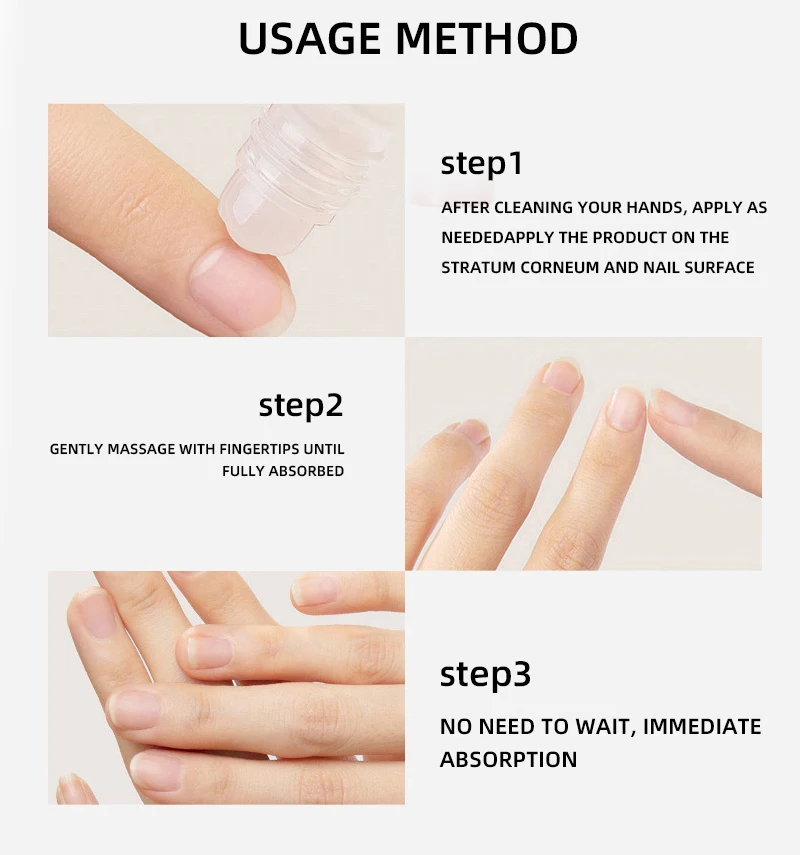 USAGE METHOD

step1

AFTER CLEANING YOUR HANDS, APPLY AS NEEDEDAPPLY THE PRODUCT ON THE STRATUM CORNEUM AND NAIL SURFACE

step2

GENTLY MASSAGE WITH FINGERTIPS UNTIL FULLY ABSORBED

step3

NO NEED TO WAIT, IMMEDIATE ABSORPTION