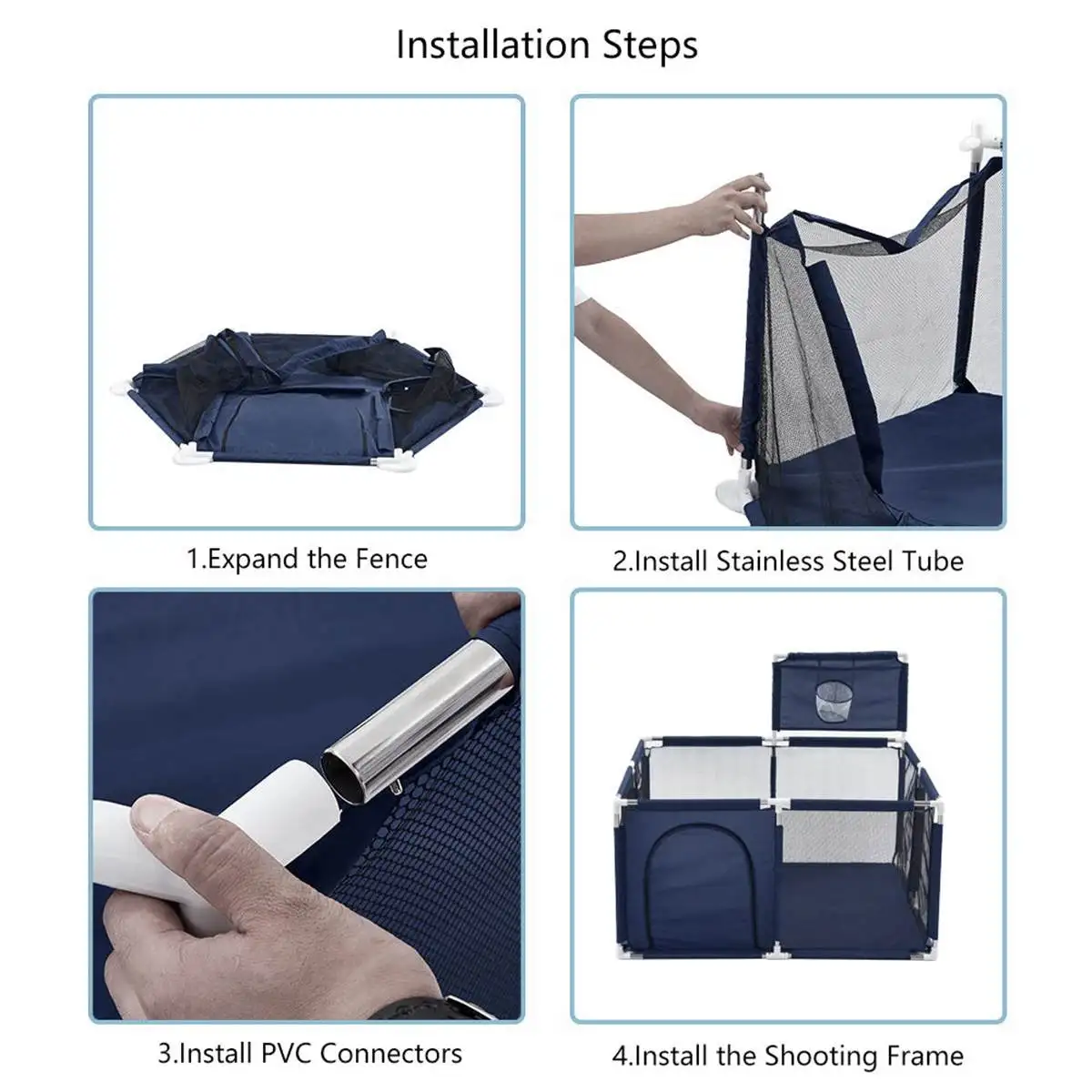 Installation Steps

1.Expand the Fence

2.Install Stainless Steel Tube

3.Install PVC Connectors

4.Install the Shooting Frame