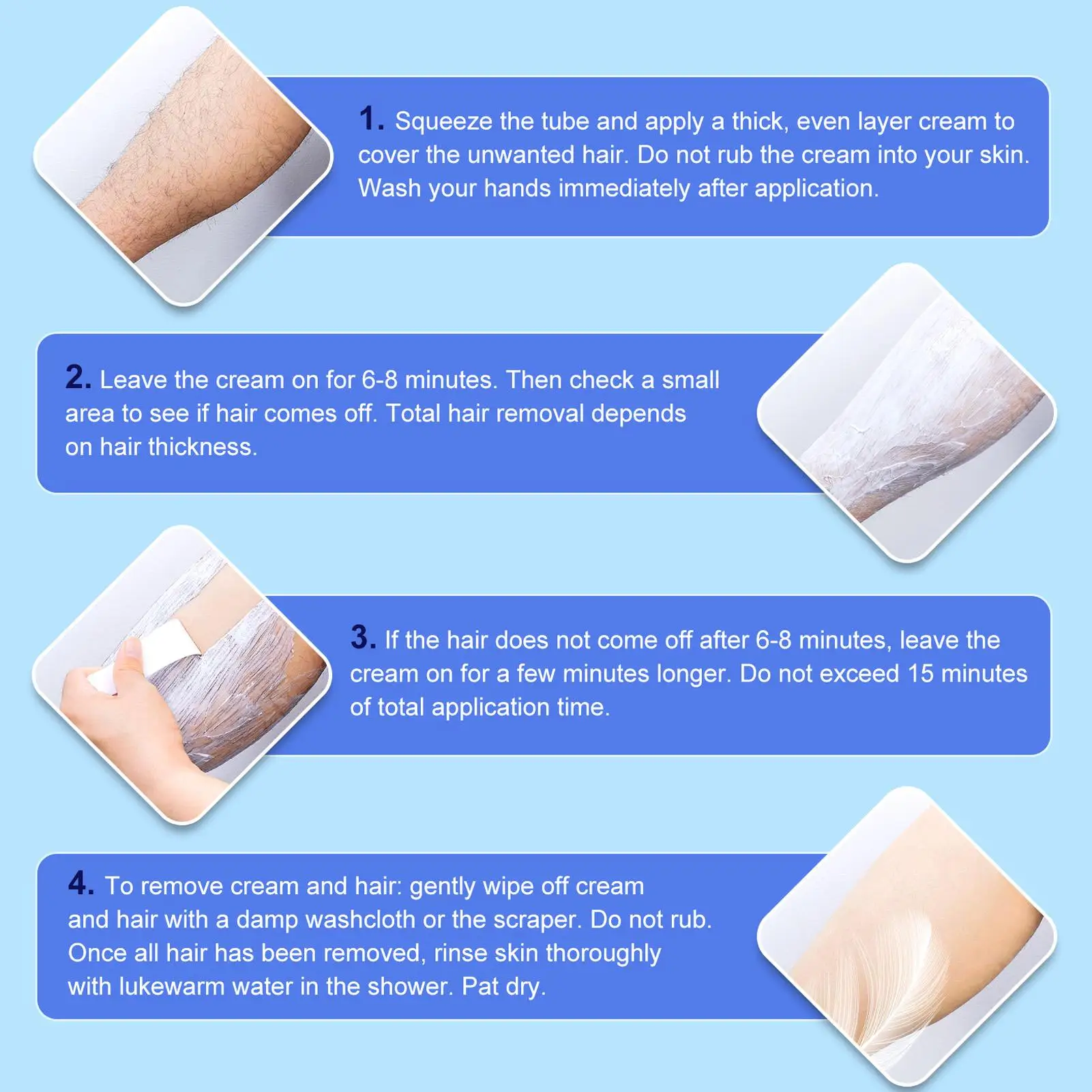 1. Squeeze the tube and apply a thick, even layer cream to cover the unwanted hair. Do not rub the cream into your skin. Wash your hands immediately after application.

2. Leave the cream on for 6-8 minutes. Then check a small area to see if hair comes off. Total hair removal depends on hair thickness.

3. If the hair does not come off after 6-8 minutes, leave the cream on for a few minutes longer. Do not exceed 15 minutes of total application time.

4. To remove cream and hair: gently wipe off cream and hair with a damp washcloth or the scraper. Do not rub. Once all hair has been removed, rinse skin thoroughly with lukewarm water in the shower. Pat dry.