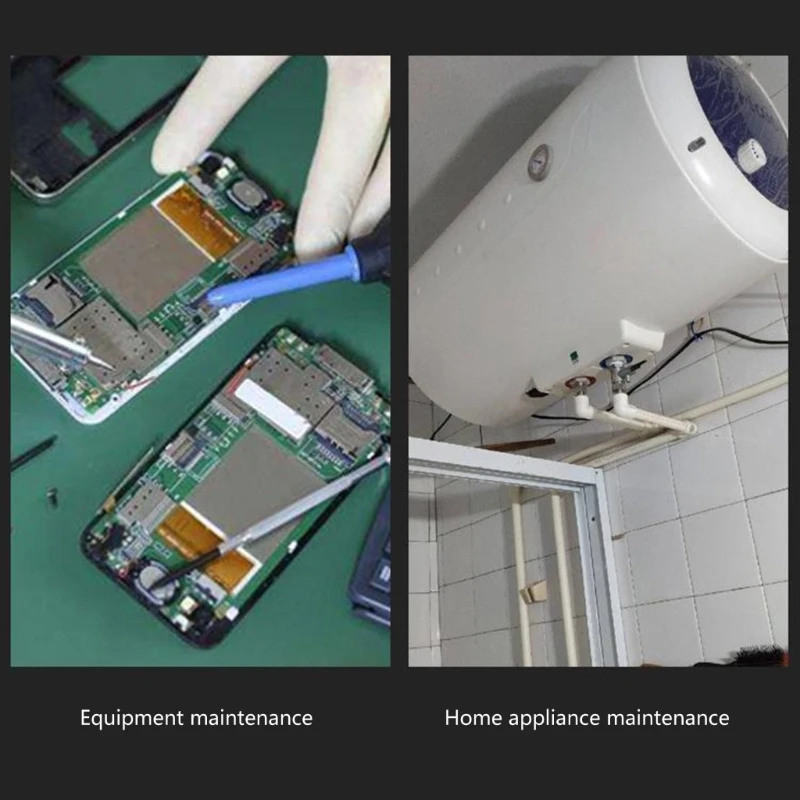 Equipment maintenance

Home appliance maintenance