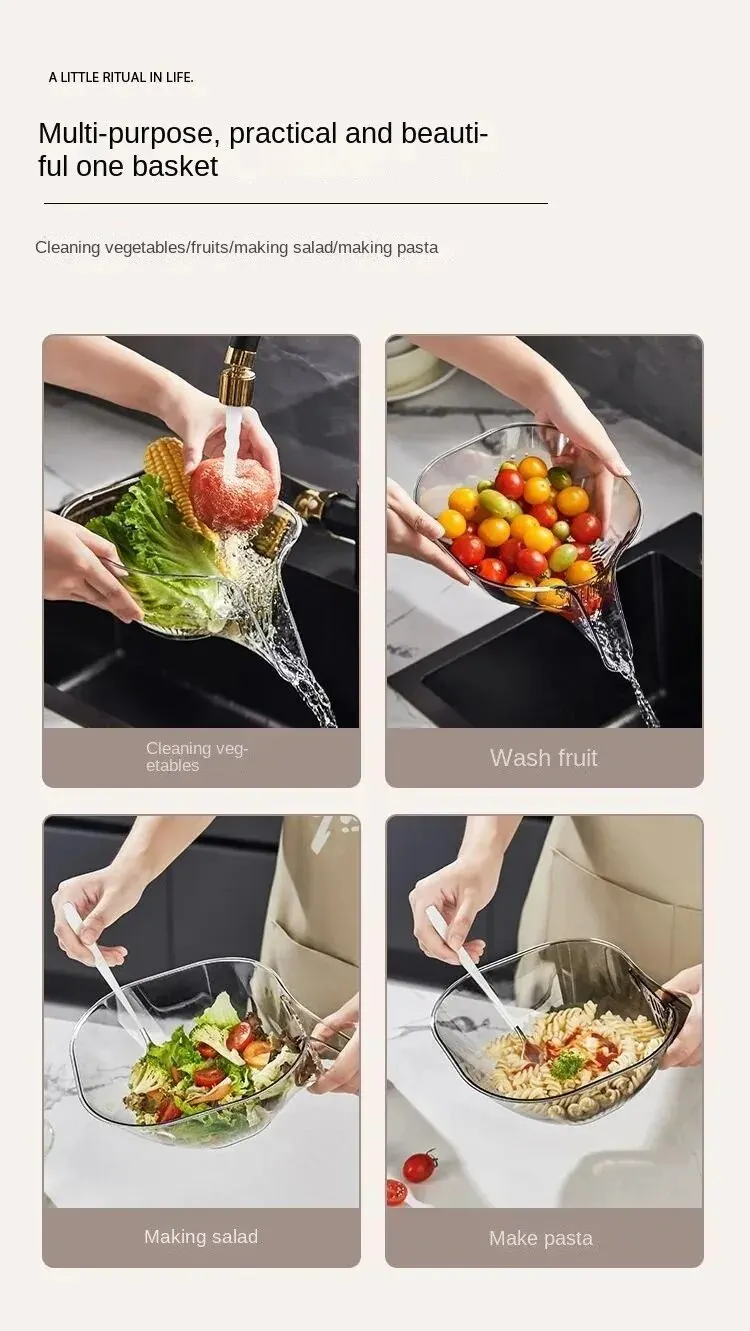 A LITTLE RITUAL IN LIFE.

Multi-purpose, practical and beautiful one basket

Cleaning vegetables/fruits/making salad/making pasta

Cleaning vegetables

Wash fruit

Making salad

Make pasta