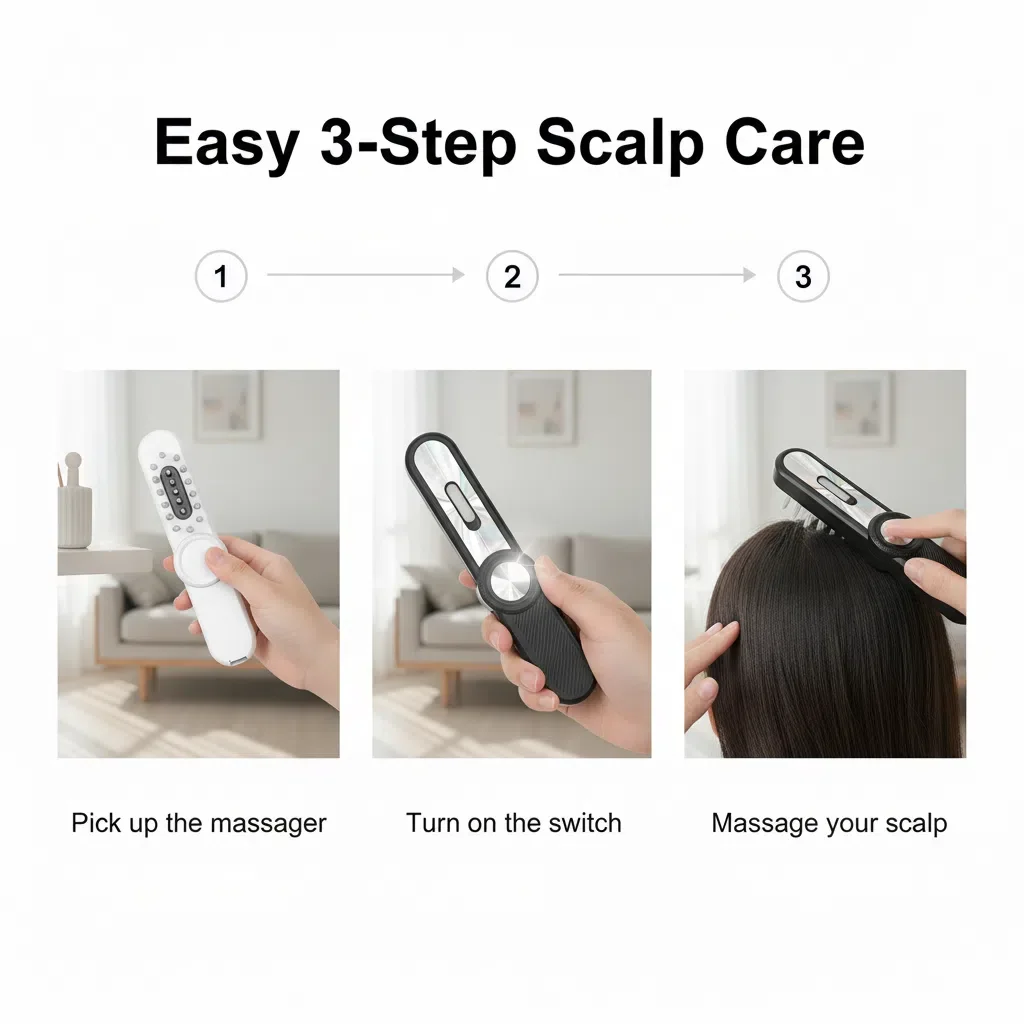 Easy 3-Step Scalp Care

1

2

3

Pick up the massager

Turn on the switch

Massage your scalp