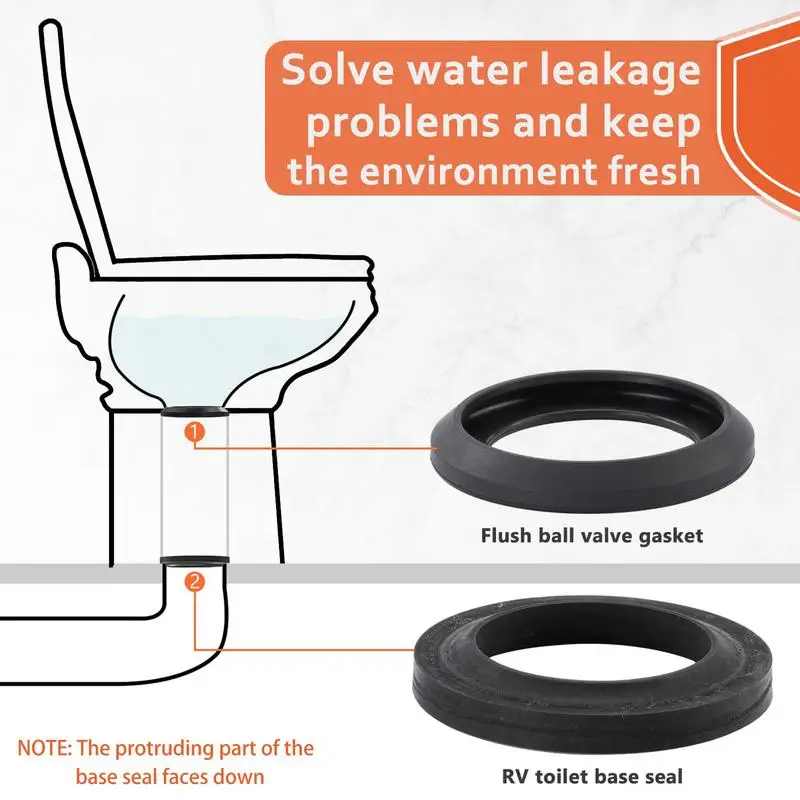 Solve water leakage problems and keep the environment fresh

1

Flush ball valve gasket

2

RV toilet base seal

NOTE: The protruding part of the base seal faces down