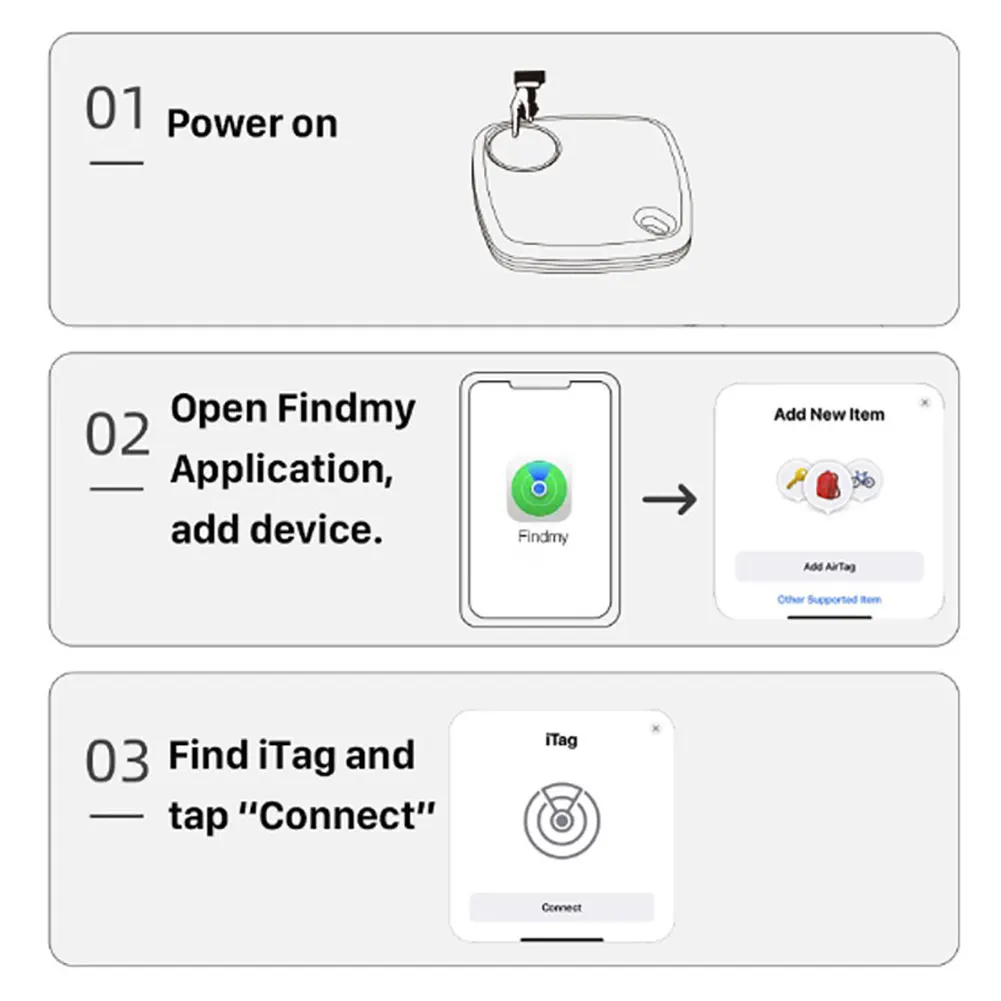 01 Power on

02 Open Findmy Application, add device.

Findmy

Add New Item

Add AirTag

Other Supported Item

03 Find iTag and tap “Connect”

iTag

Connect