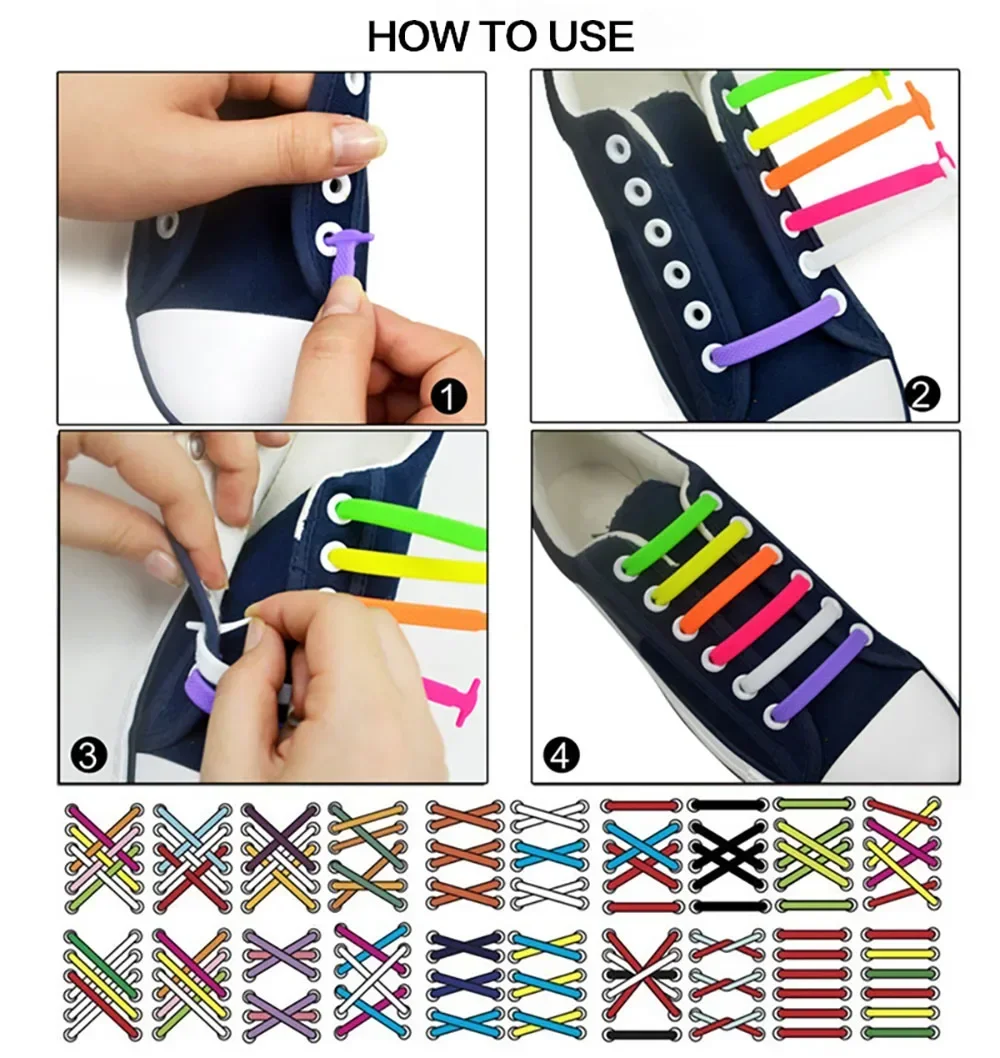 HOW TO USE

1

2

3

4