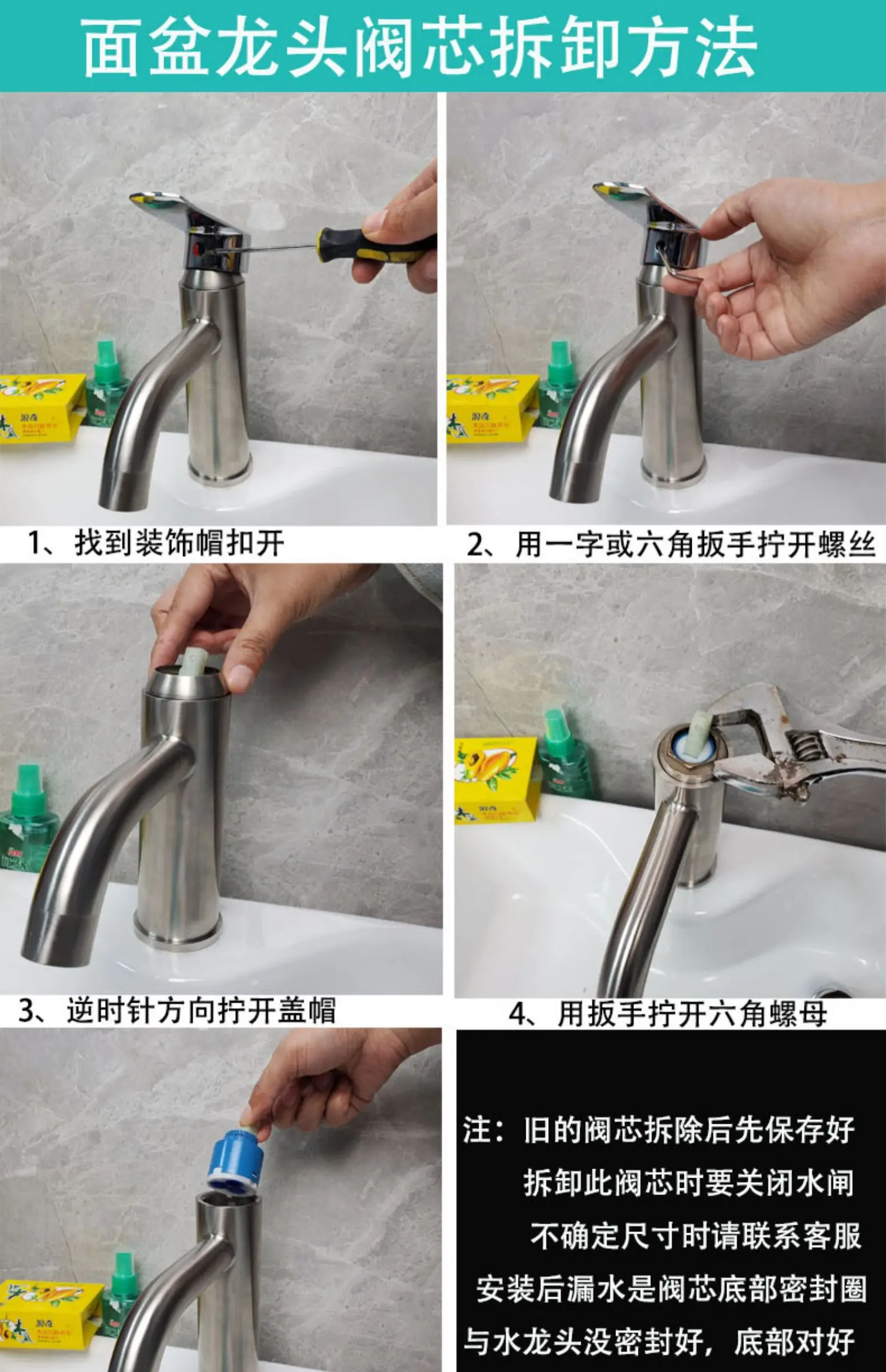 面盆龙头阀芯拆卸方法

1、找到装饰帽扣开

2、用一字或六角扳手拧开螺丝

3、逆时针方向拧开盖帽

4、用扳手拧开六角螺母

注：旧的阀芯拆除后先保存好
拆卸此阀芯时要关闭水闸
不确定尺寸时请联系客服
安装后漏水是阀芯底部密封圈
与水龙头没密封好，底部对好