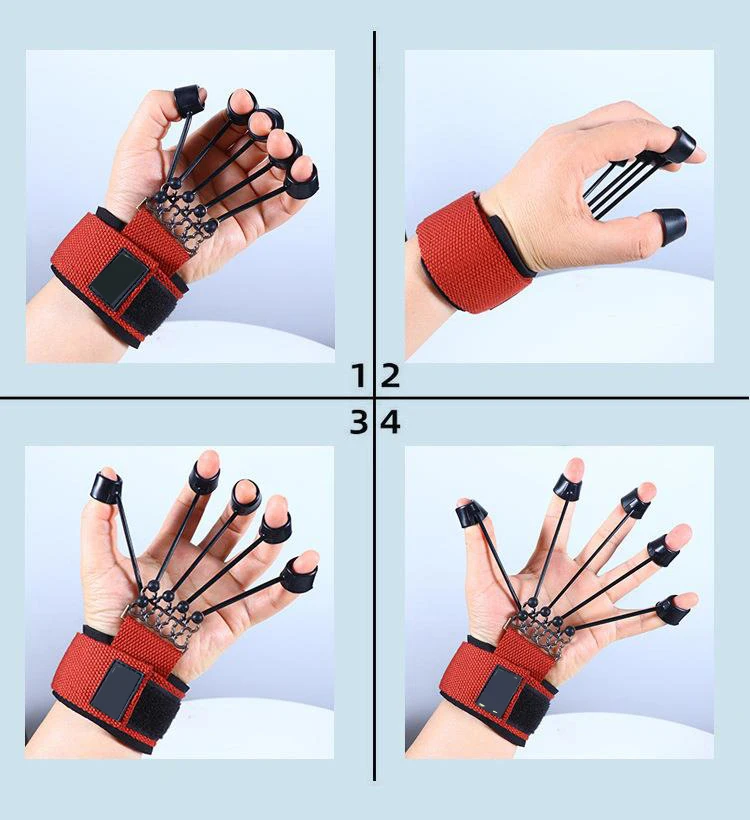 1 2
3 4