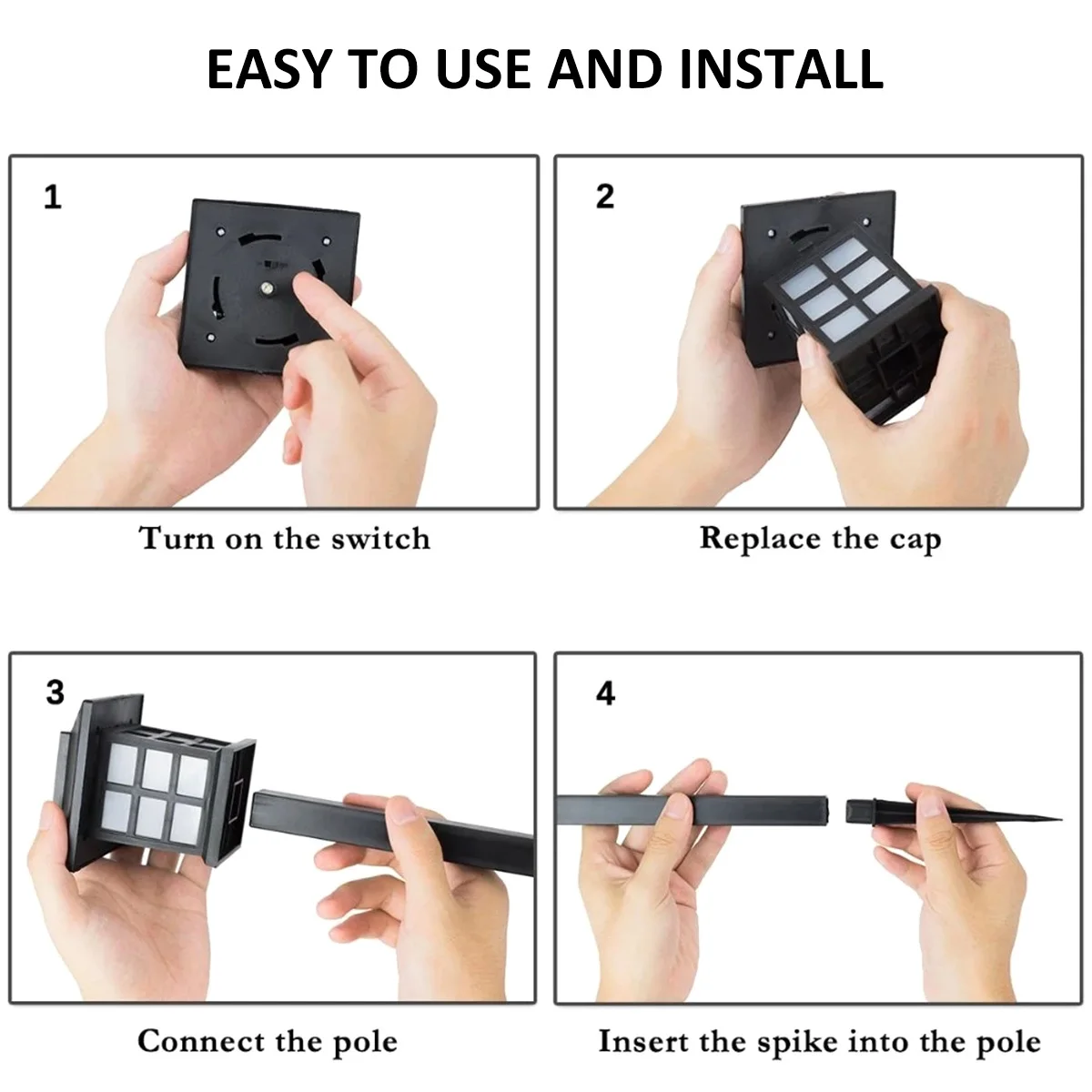 EASY TO USE AND INSTALL

1

Turn on the switch

2

Replace the cap

3

Connect the pole

4

Insert the spike into the pole