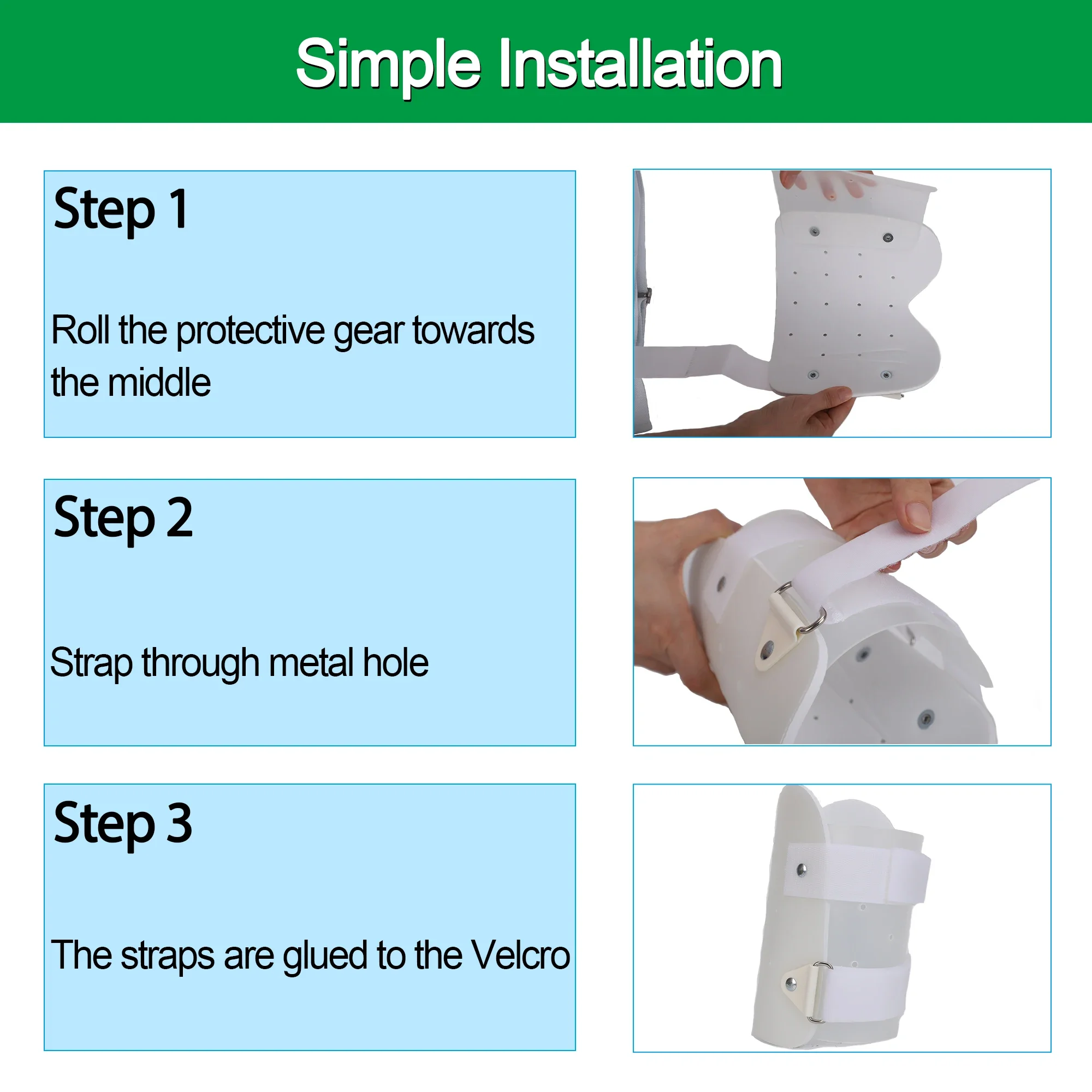 Simple Installation

Step 1

Roll the protective gear towards the middle

Step 2

Strap through metal hole

Step 3

The straps are glued to the Velcro