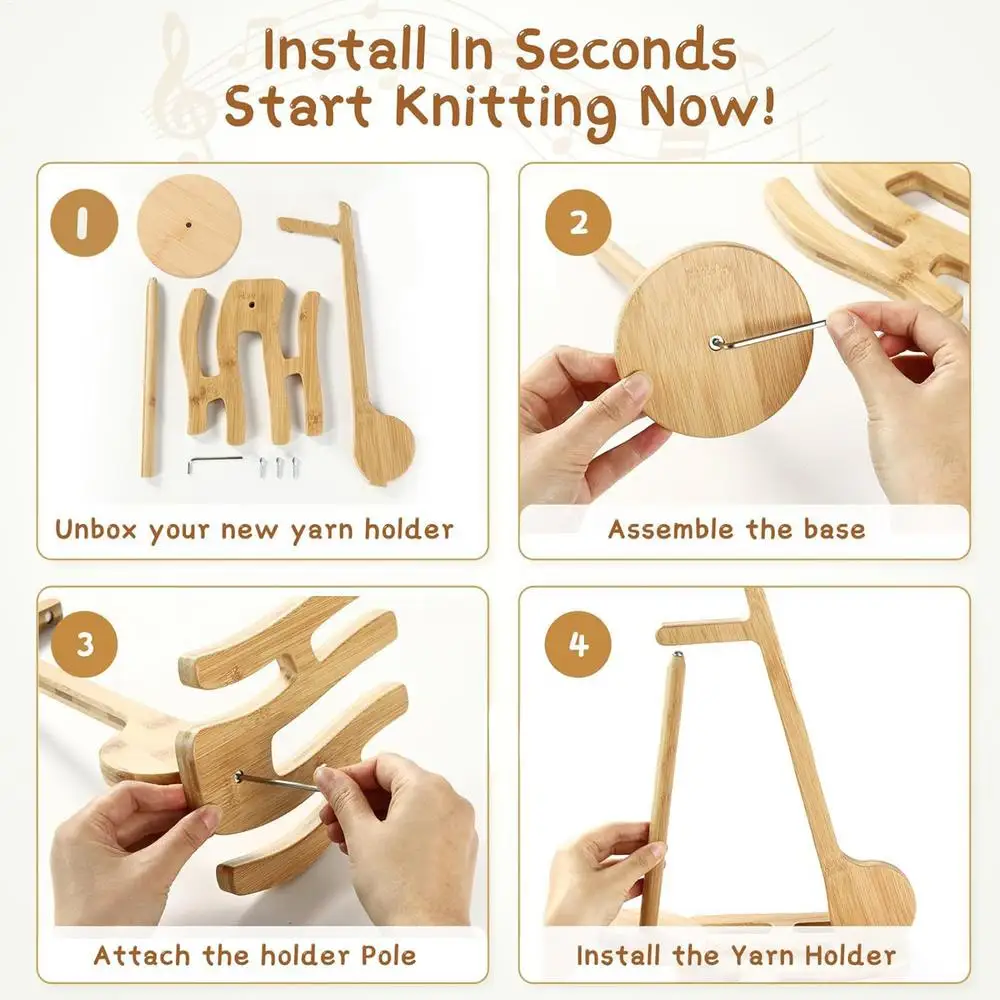 Install In Seconds
Start Knitting Now!

1

Unbox your new yarn holder

2

Assemble the base

3

Attach the holder Pole

4

Install the Yarn Holder