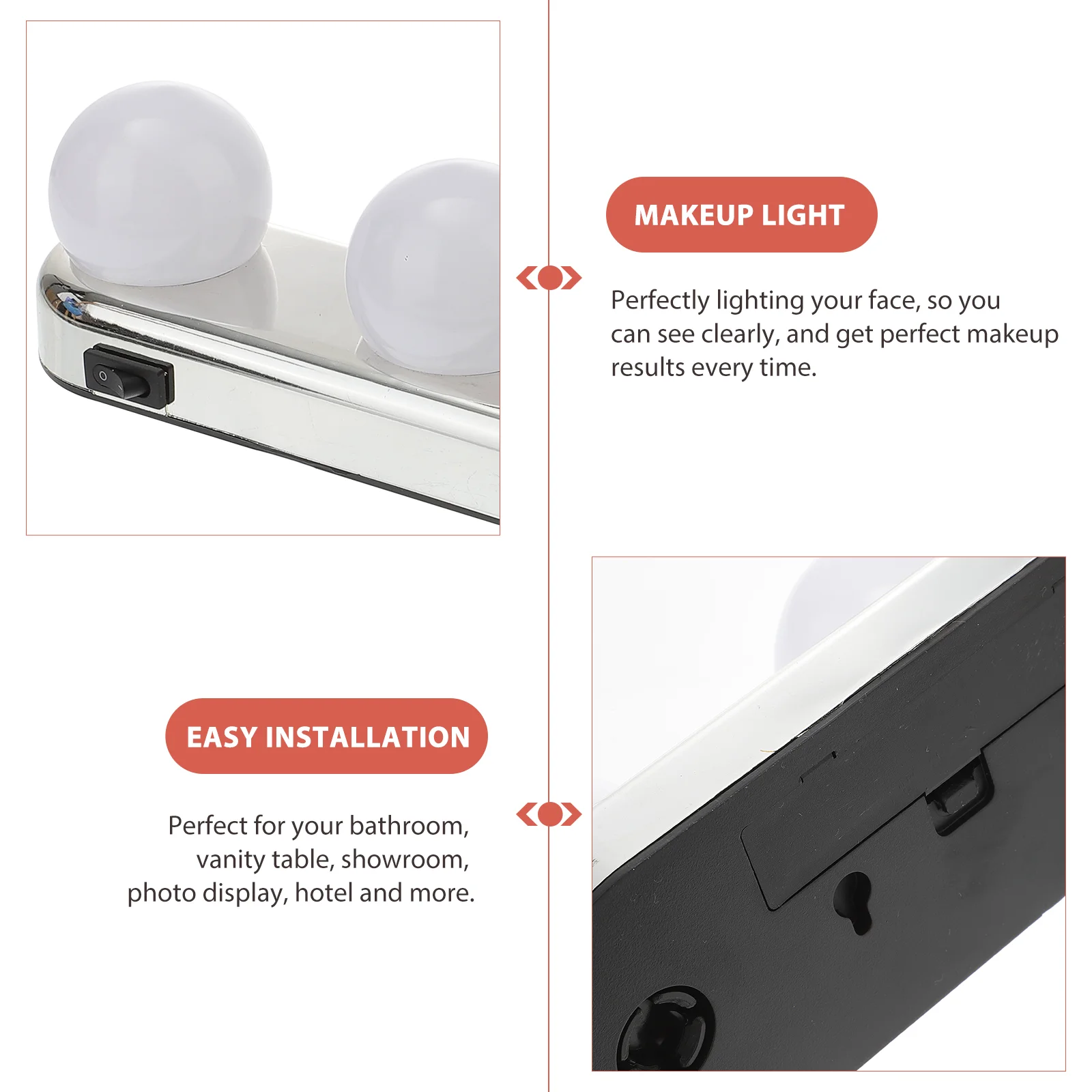 MAKEUP LIGHT

Perfectly lighting your face, so you can see clearly, and get perfect makeup results every time.

EASY INSTALLATION

Perfect for your bathroom, vanity table, showroom, photo display, hotel and more.