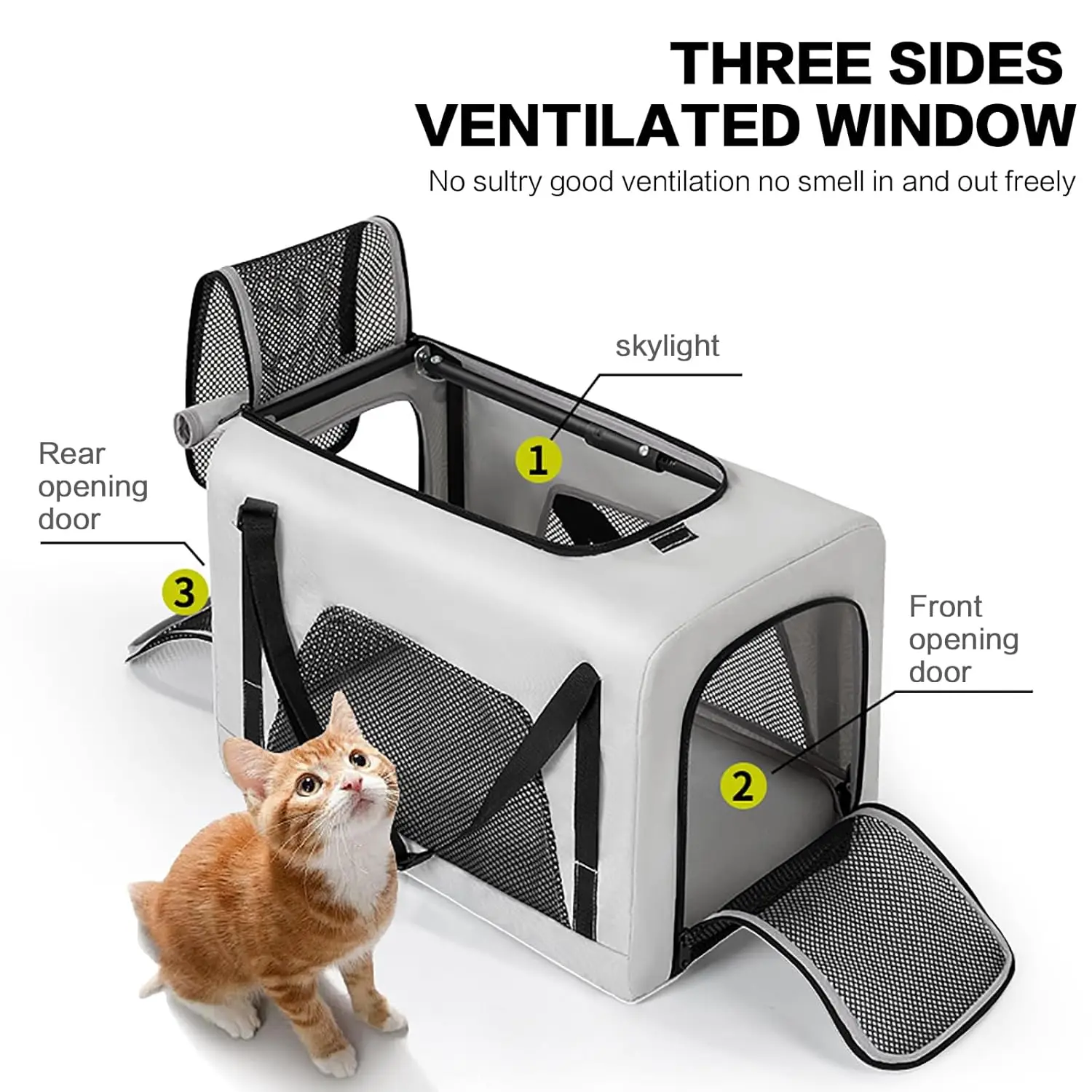 THREE SIDES
VENTILATED WINDOW

No sultry good ventilation no smell in and out freely

skylight

1

Rear opening door

3

Front opening door

2