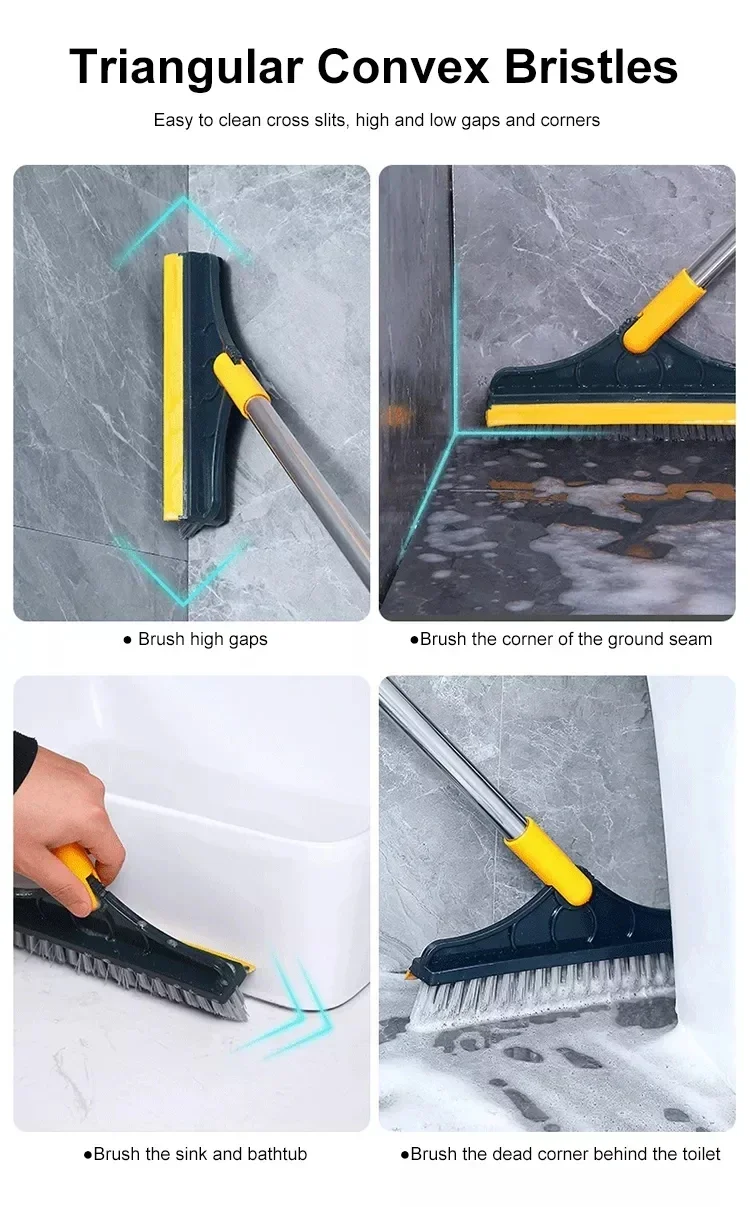 Triangular Convex Bristles

Easy to clean cross slits, high and low gaps and corners

● Brush high gaps

●Brush the corner of the ground seam

●Brush the sink and bathtub

●Brush the dead corner behind the toilet