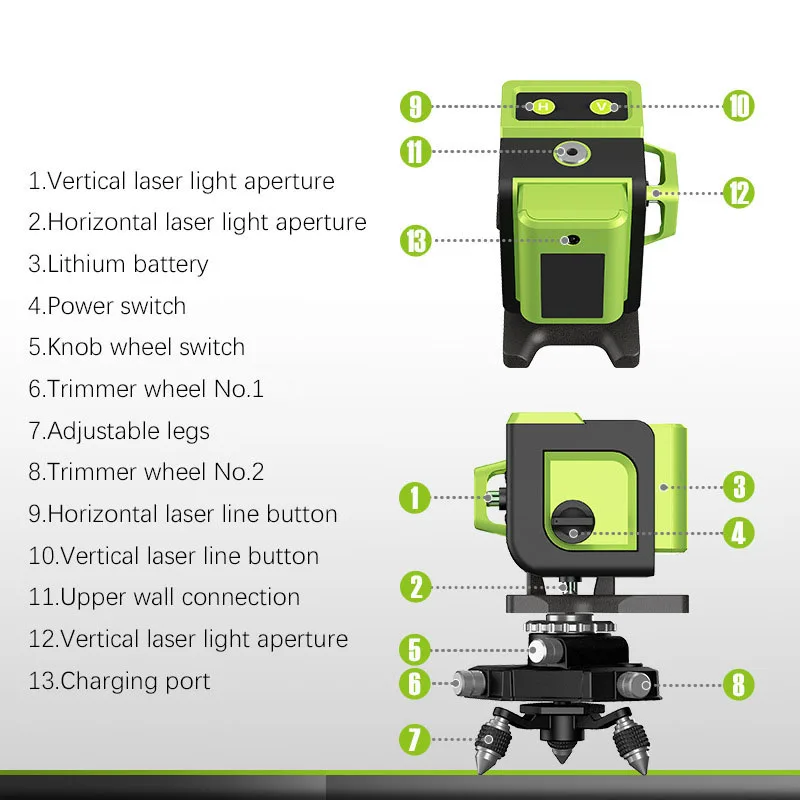 1.Vertical laser light aperture
2.Horizontal laser light aperture
3.Lithium battery
4.Power switch
5.Knob wheel switch
6.Trimmer wheel No.1
7.Adjustable legs
8.Trimmer wheel No.2
9.Horizontal laser line button
10.Vertical laser line button
11.Upper wall connection
12.Vertical laser light aperture
13.Charging port

9 H V 10
11
12
13

1
3
4
2
5
6
8
7