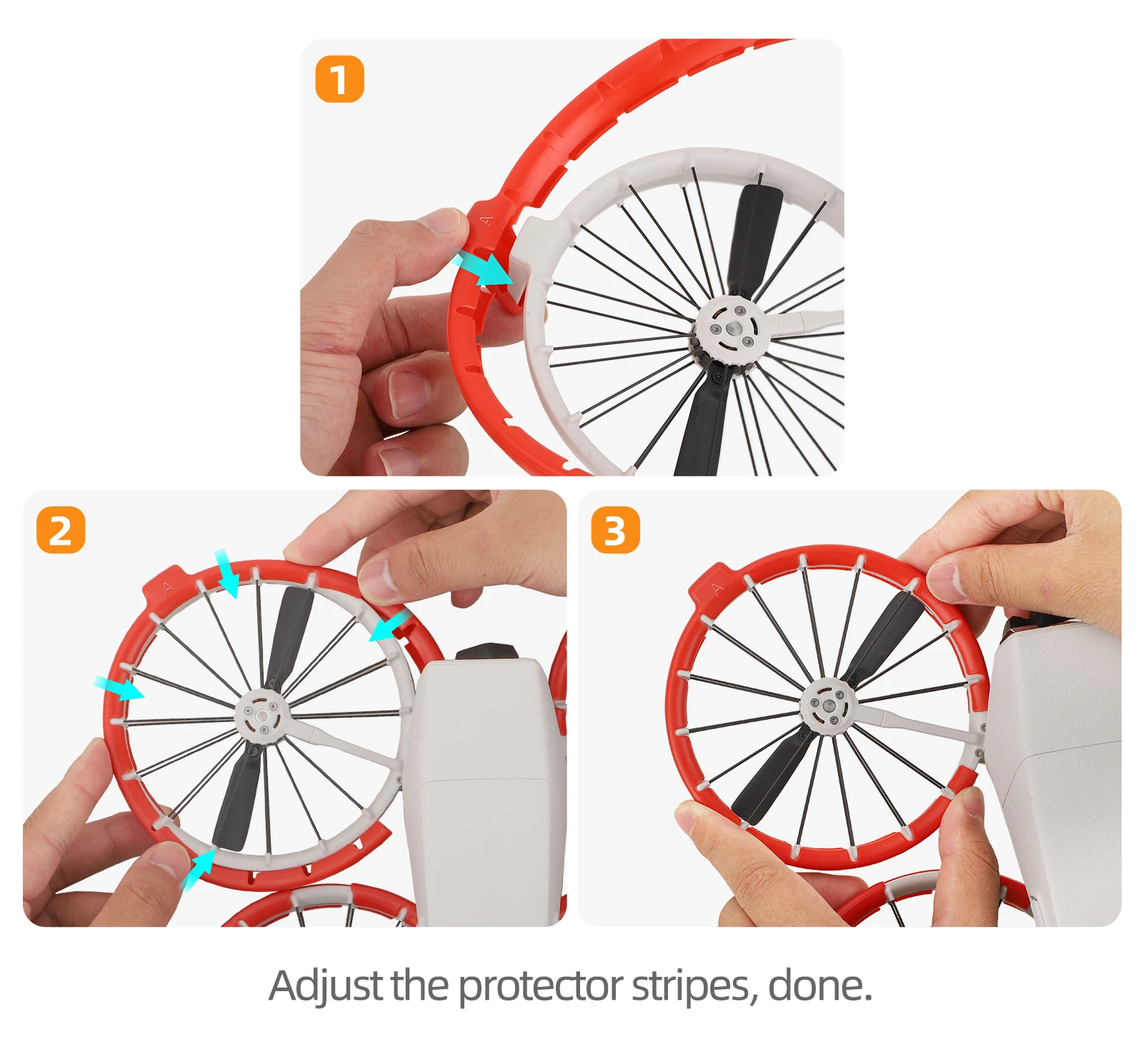 1

A

2

A

3

A

Adjust the protector stripes, done.