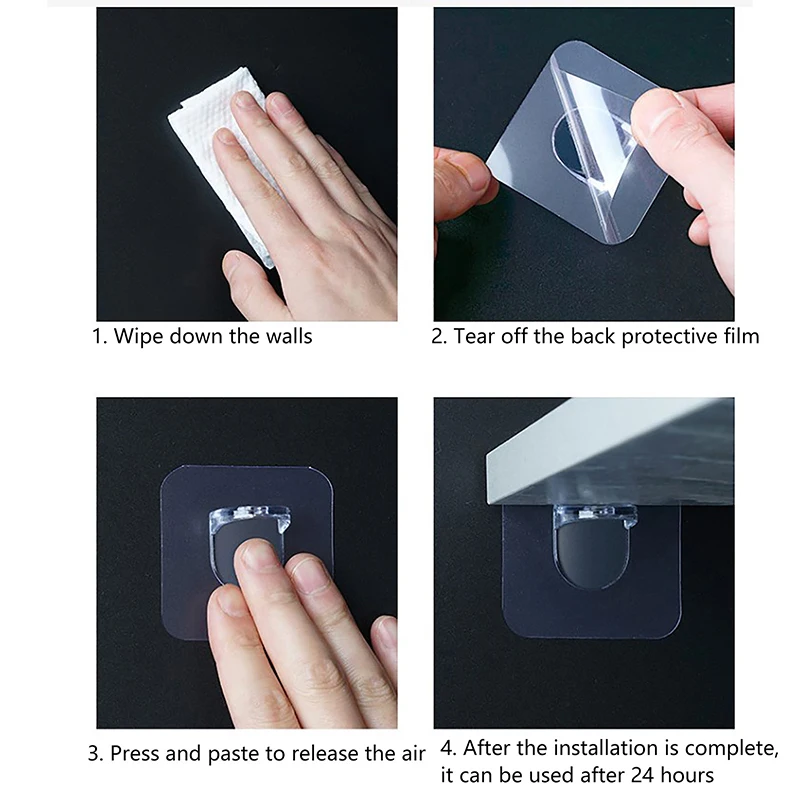 1. Wipe down the walls

2. Tear off the back protective film

3. Press and paste to release the air

4. After the installation is complete, it can be used after 24 hours