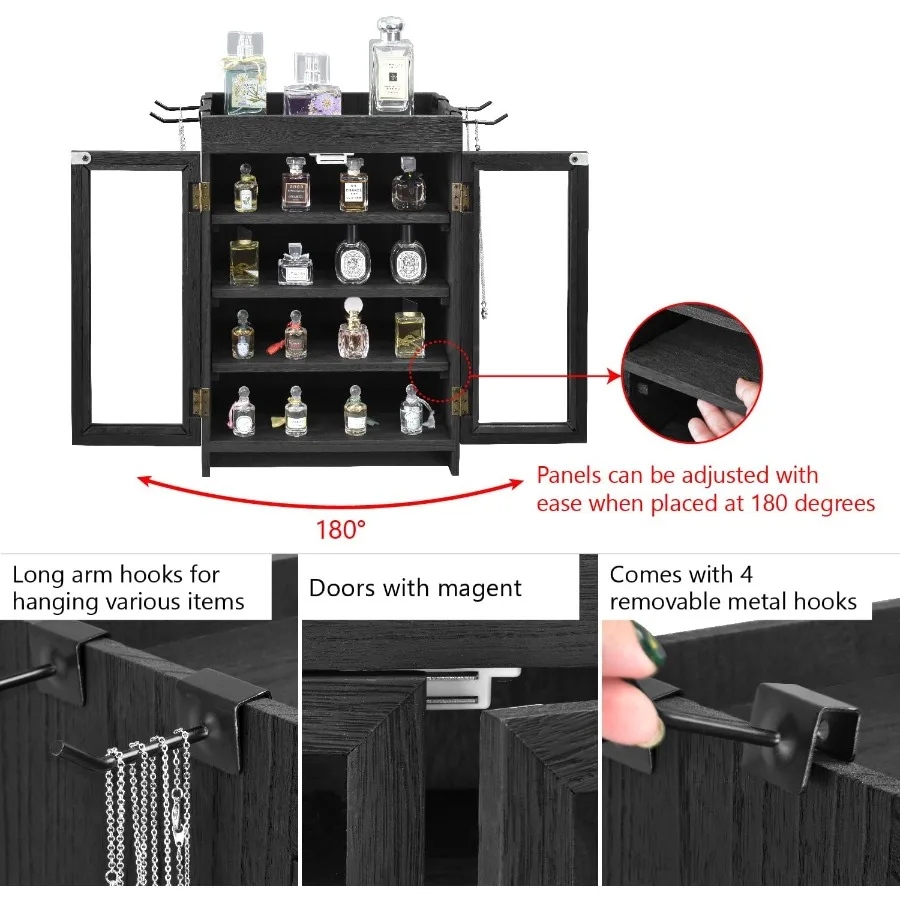 Panels can be adjusted with ease when placed at 180 degrees

180°

Long arm hooks for hanging various items

Doors with magent

Comes with 4 removable metal hooks