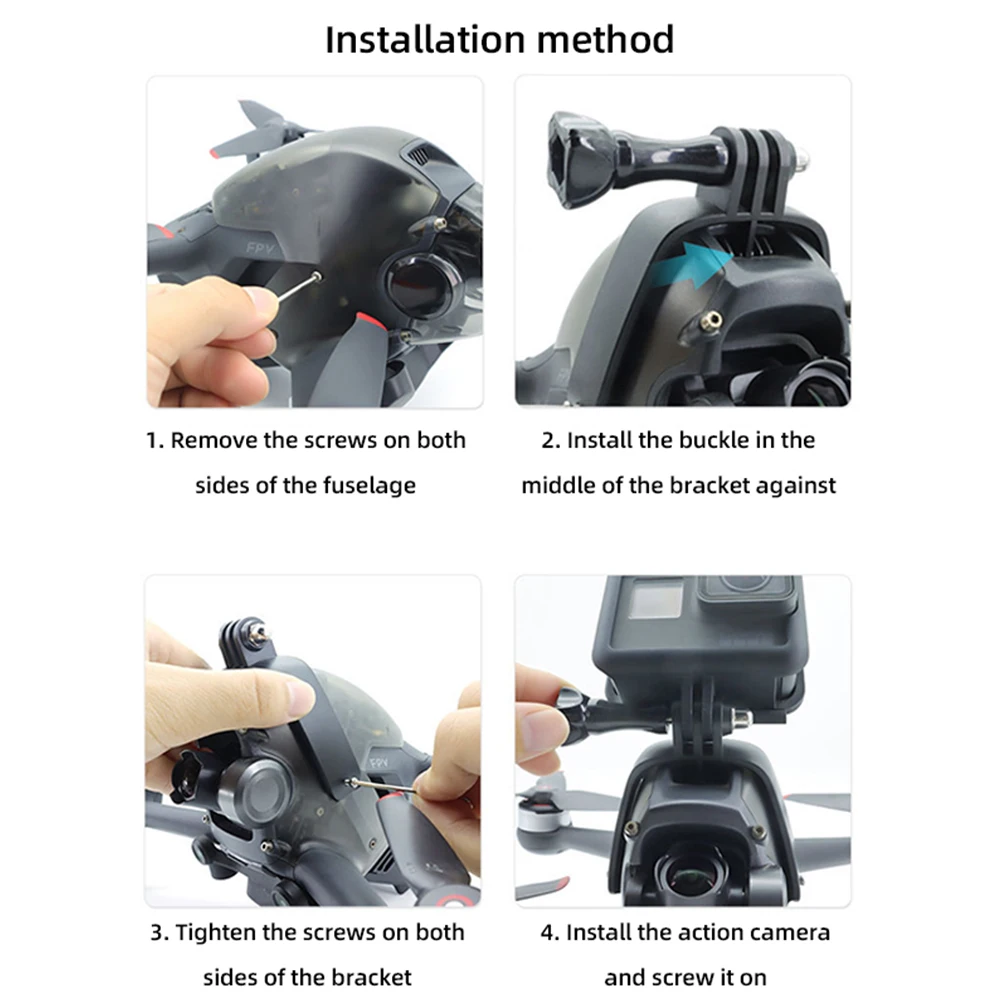 Installation method

FPV

1. Remove the screws on both sides of the fuselage

2. Install the buckle in the middle of the bracket against

FPV

3. Tighten the screws on both sides of the bracket

4. Install the action camera and screw it on