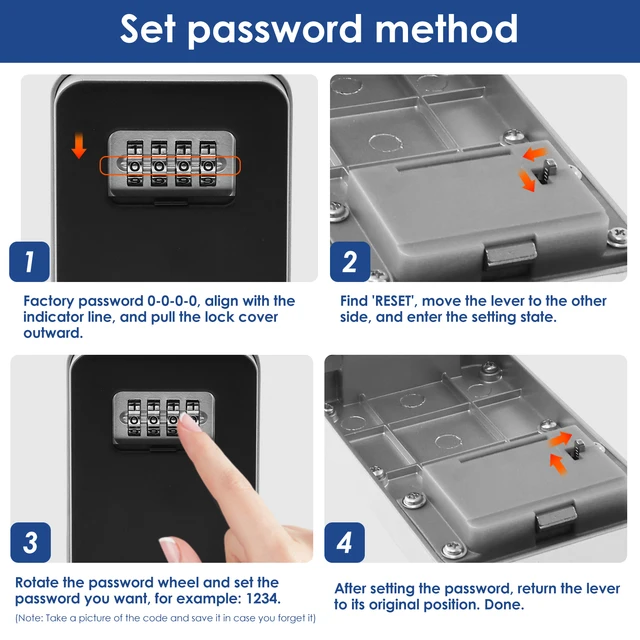 Set password method

1

Factory password 0-0-0-0, align with the indicator line, and pull the lock cover outward.

2

Find 'RESET', move the lever to the other side, and enter the setting state.

3

Rotate the password wheel and set the password you want, for example: 1234.

(Note: Take a picture of the code and save it in case you forget it)

4

After setting the password, return the lever to its original position. Done.