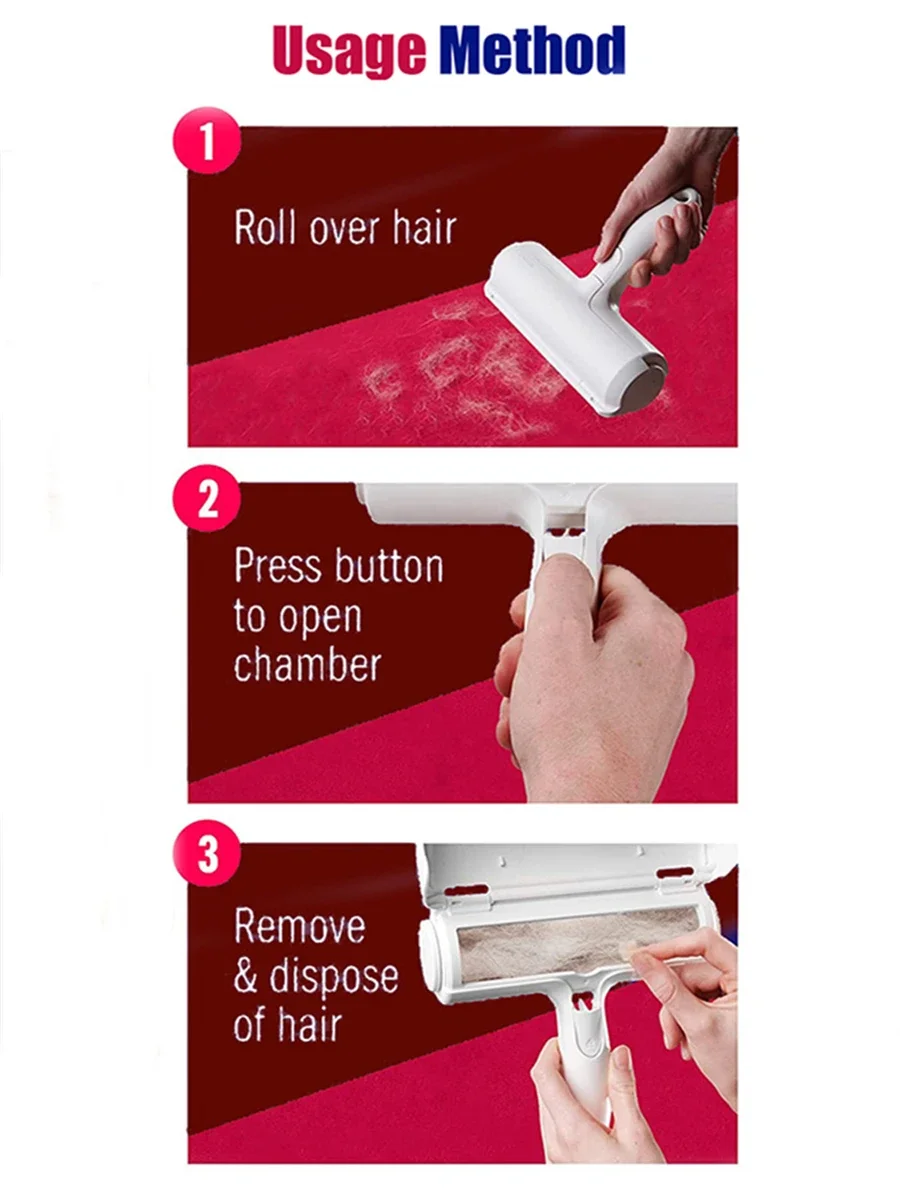 Usage Method

1

Roll over hair

2

Press button to open chamber

3

Remove & dispose of hair