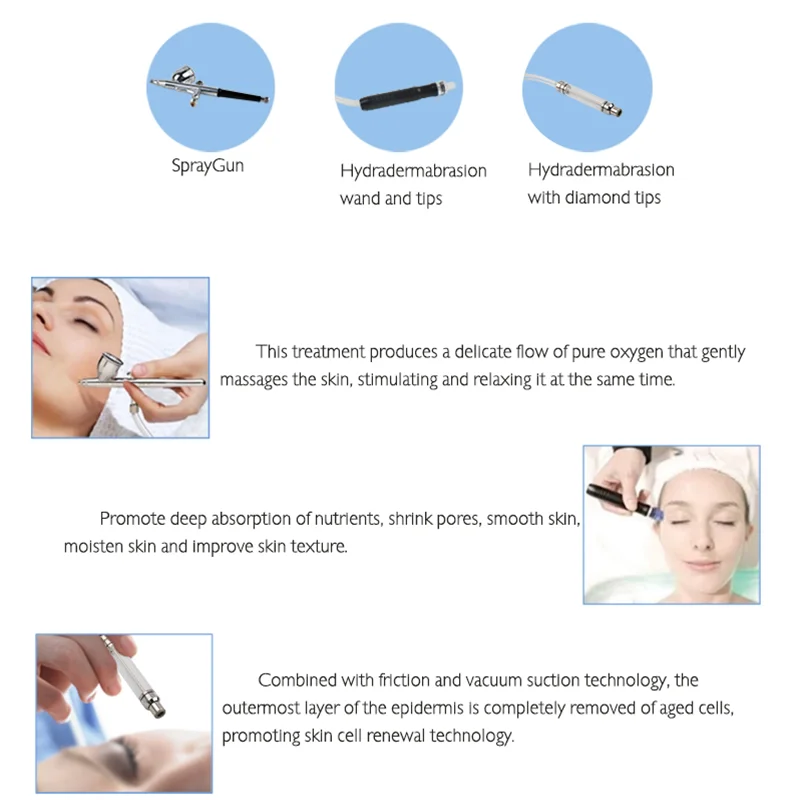 SprayGun

Hydradermabrasion wand and tips

Hydradermabrasion with diamond tips

This treatment produces a delicate flow of pure oxygen that gently massages the skin, stimulating and relaxing it at the same time.

Promote deep absorption of nutrients, shrink pores, smooth skin, moisten skin and improve skin texture.

Combined with friction and vacuum suction technology, the outermost layer of the epidermis is completely removed of aged cells, promoting skin cell renewal technology.