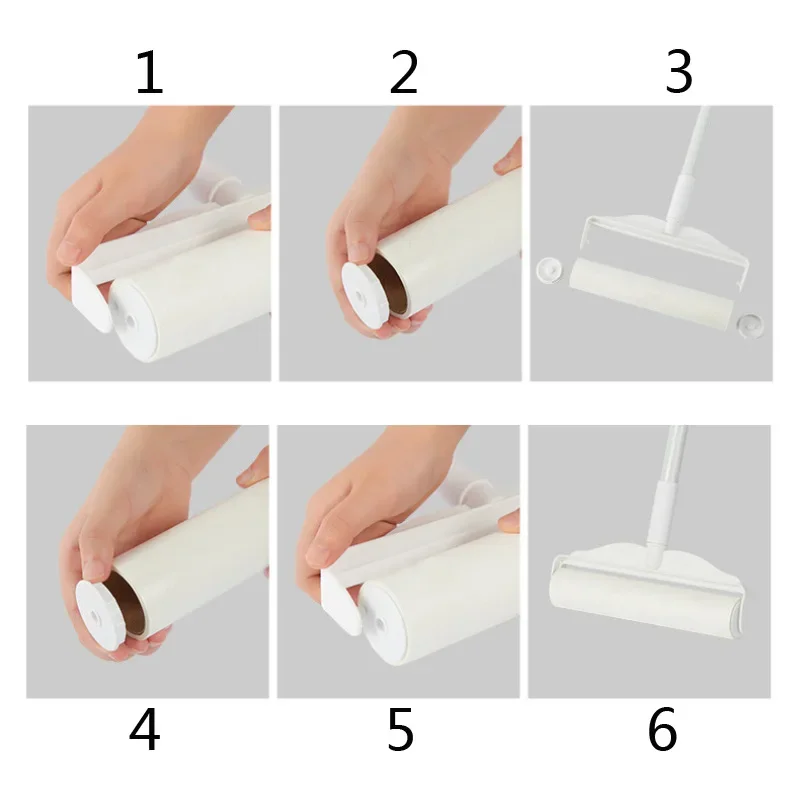 1

2

3

4

5

6