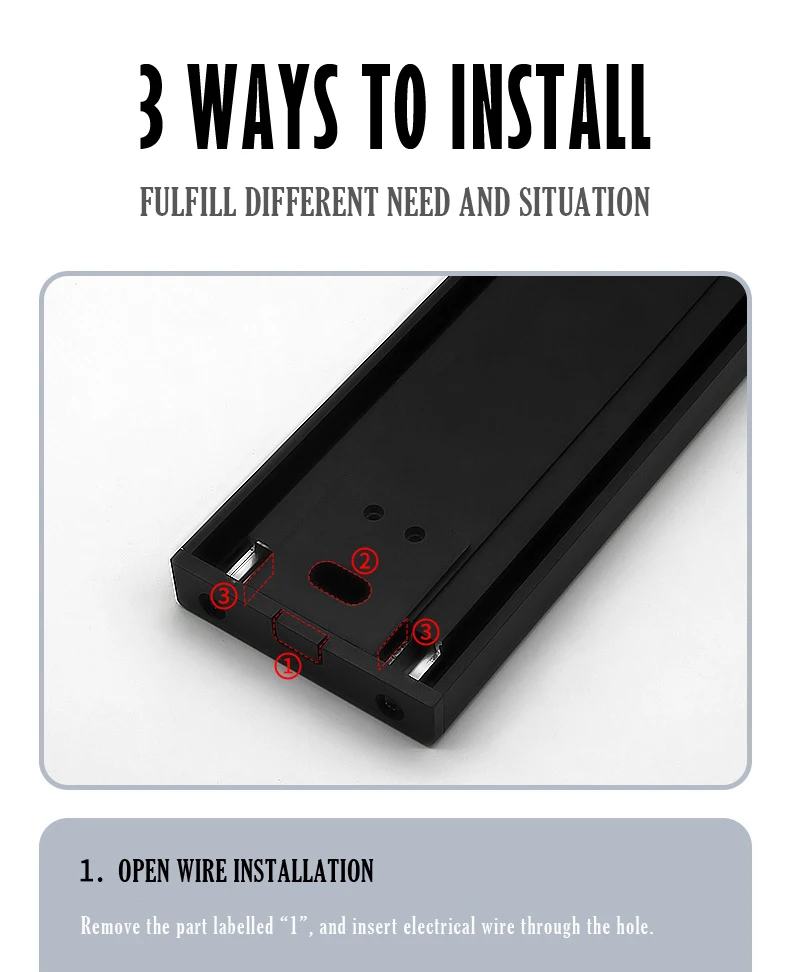 3 WAYS TO INSTALL

FULFILL DIFFERENT NEED AND SITUATION

③
②
③
①

1. OPEN WIRE INSTALLATION

Remove the part labelled "1", and insert electrical wire through the hole.