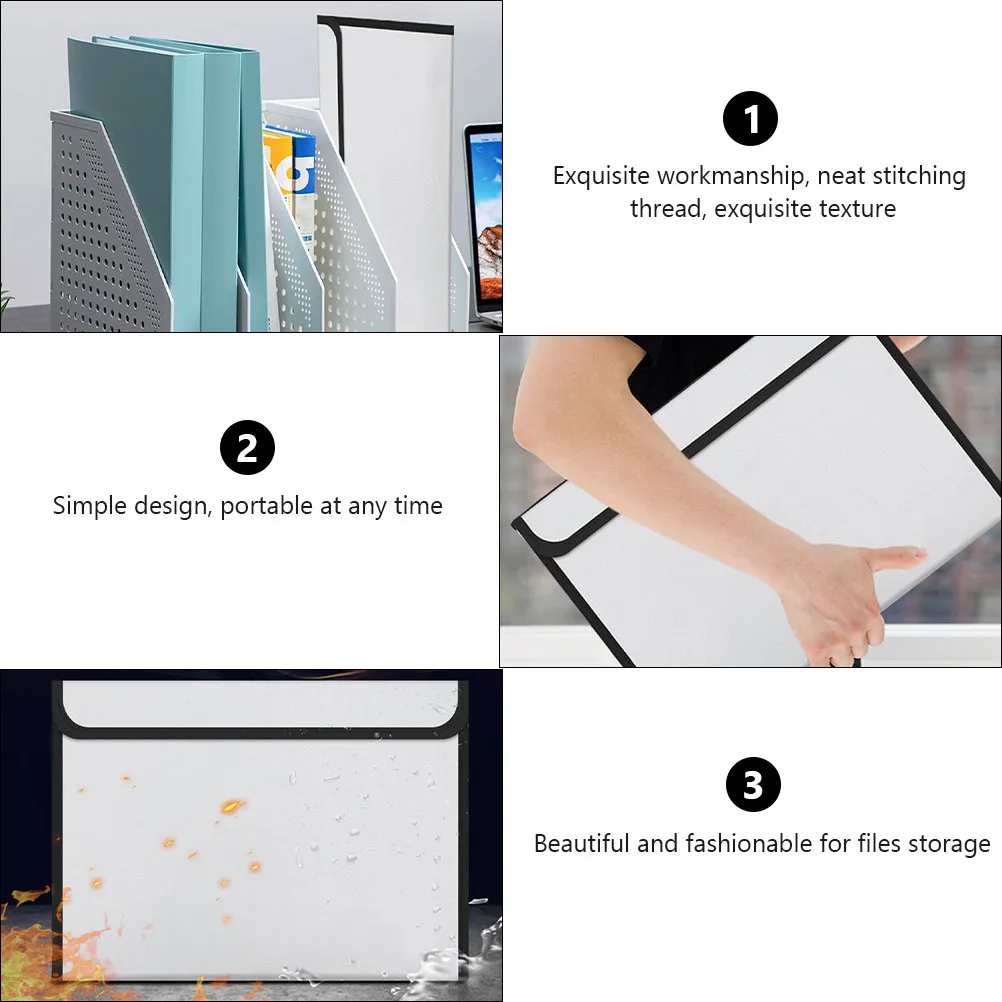 1

Exquisite workmanship, neat stitching thread, exquisite texture

2

Simple design, portable at any time

3

Beautiful and fashionable for files storage