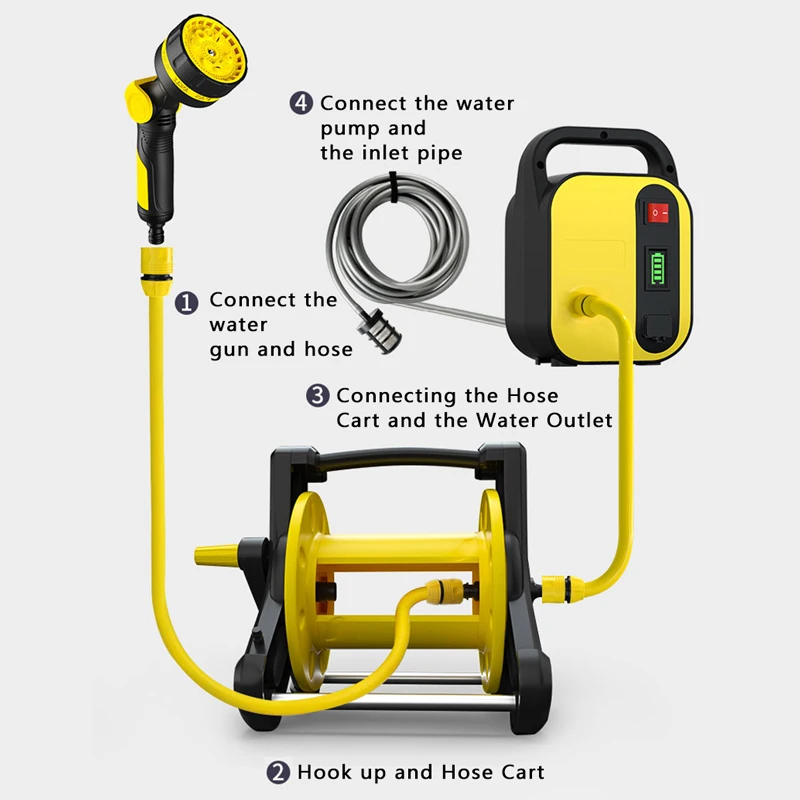 4 Connect the water pump and the inlet pipe

1 Connect the water gun and hose

3 Connecting the Hose Cart and the Water Outlet

2 Hook up and Hose Cart