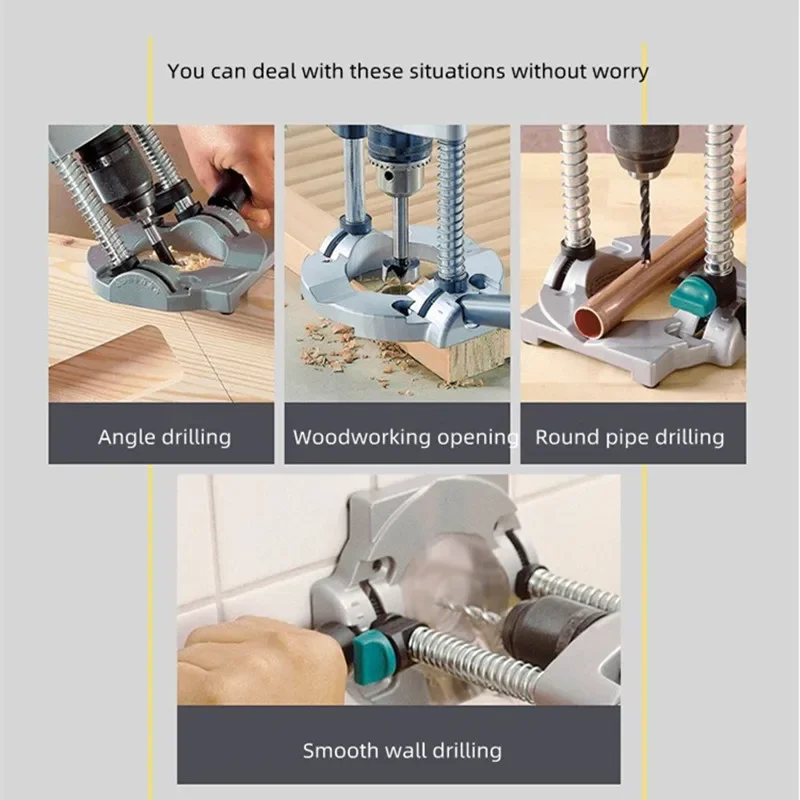 You can deal with these situations without worry

Angle drilling

Woodworking opening

Round pipe drilling

Smooth wall drilling