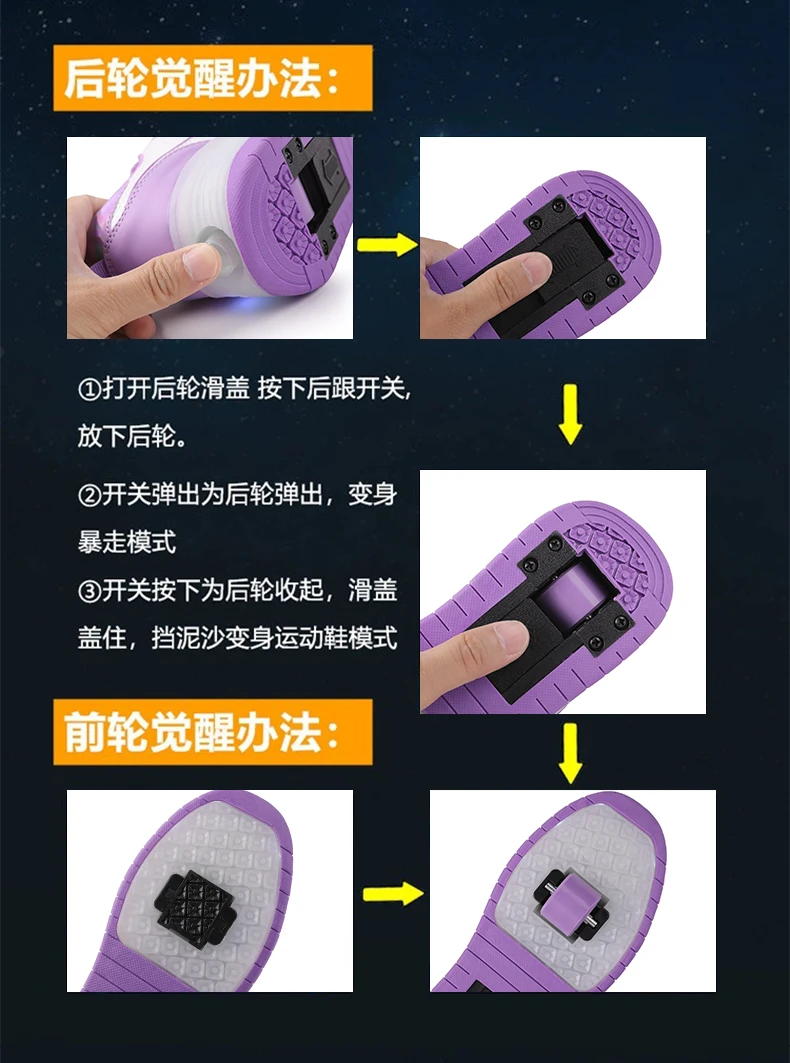 后轮觉醒办法：

①打开后轮滑盖 按下后跟开关，放下后轮。

②开关弹出为后轮弹出，变身暴走模式

③开关按下为后轮收起，滑盖盖住，挡泥沙变身运动鞋模式

前轮觉醒办法：