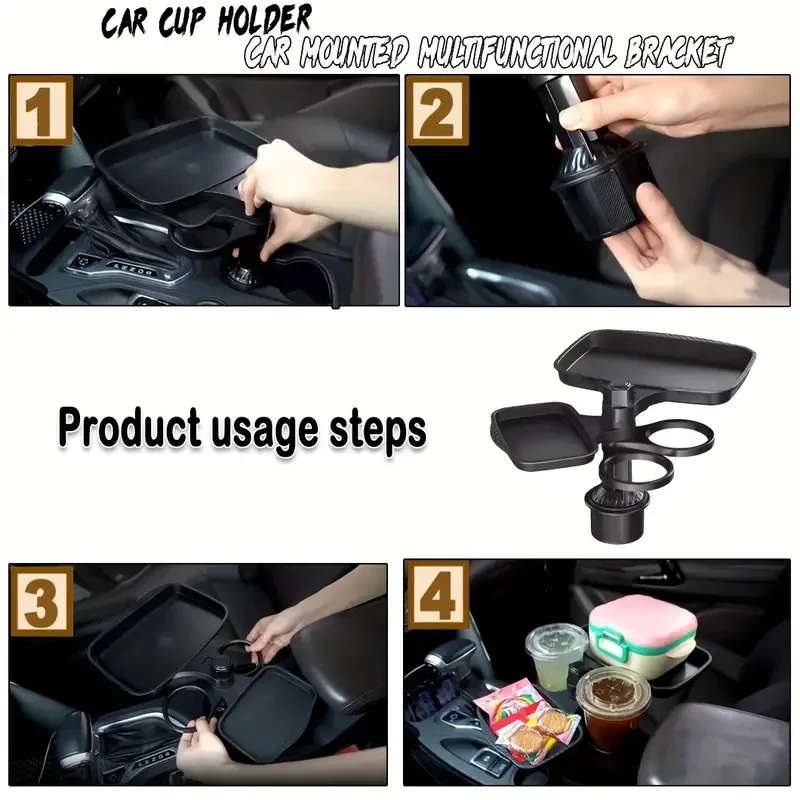 CAR CUP HOLDER
CAR MOUNTED MULTIFUNCTIONAL BRACKET

1

2

Product usage steps

3

4