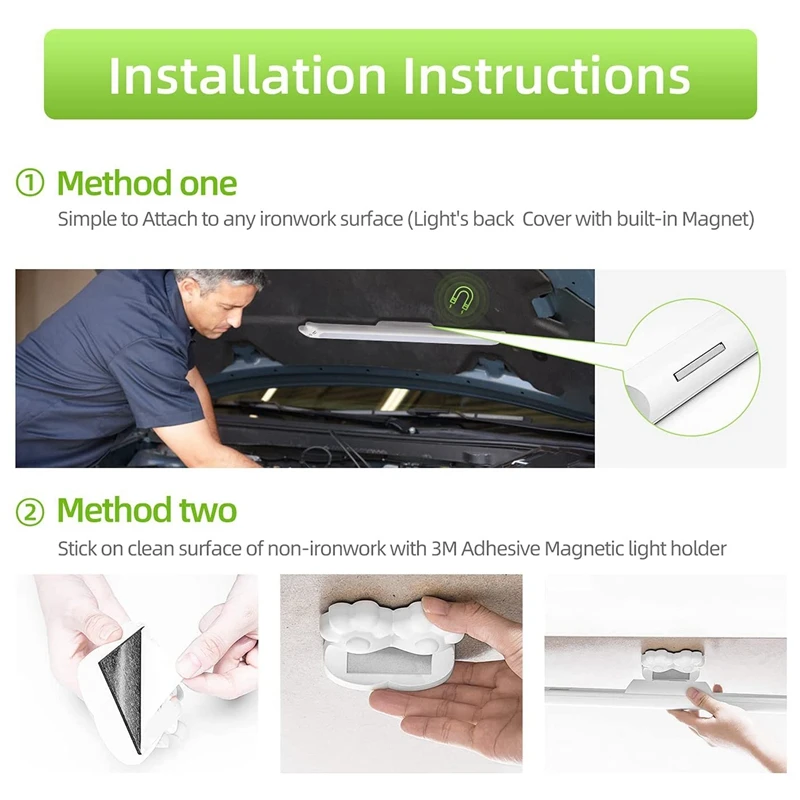 Installation Instructions

① Method one
Simple to Attach to any ironwork surface (Light's back Cover with built-in Magnet)

② Method two
Stick on clean surface of non-ironwork with 3M Adhesive Magnetic light holder