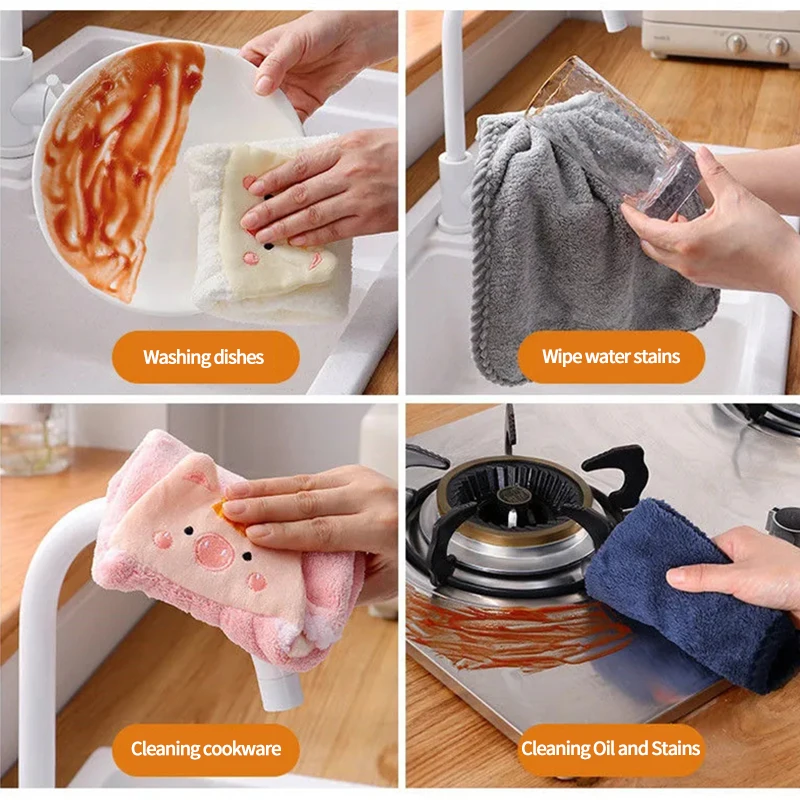 Washing dishes

Wipe water stains

Cleaning cookware

Cleaning Oil and Stains