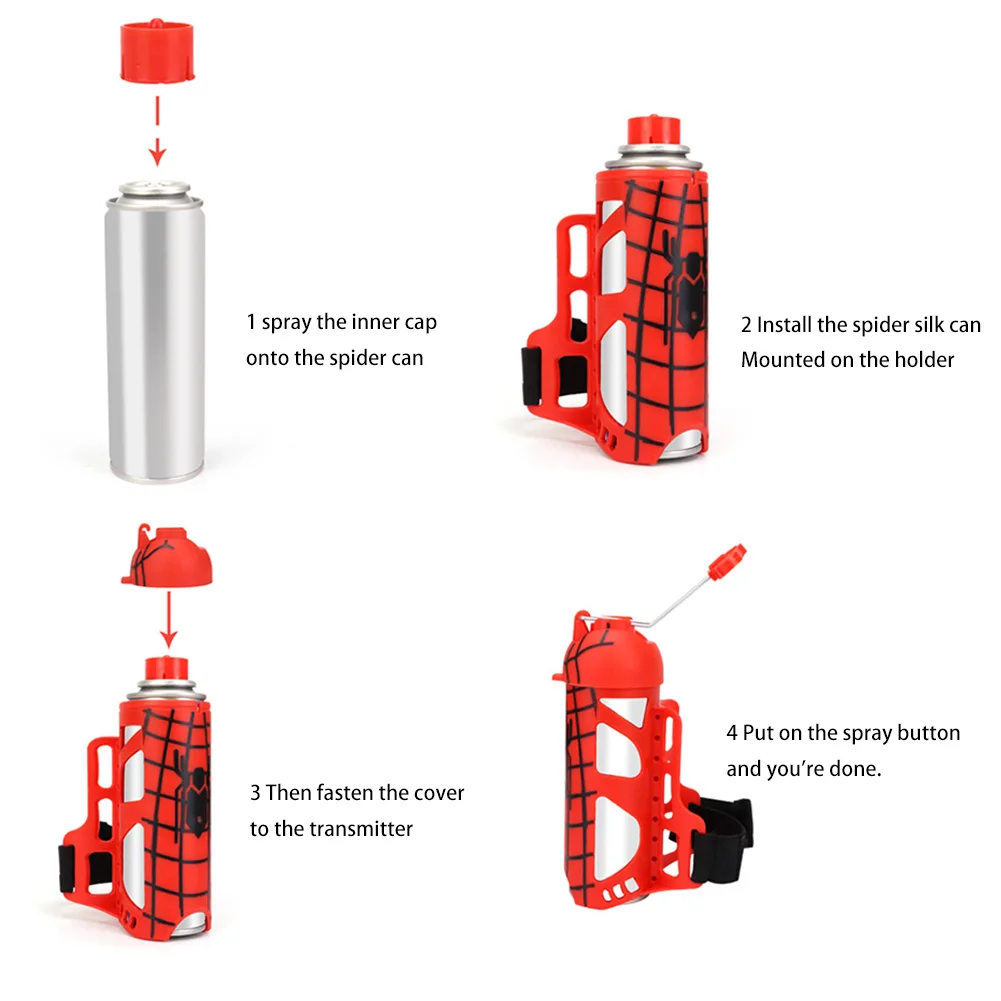 1 spray the inner cap onto the spider can

2 Install the spider silk can Mounted on the holder

3 Then fasten the cover to the transmitter

4 Put on the spray button and you're done.