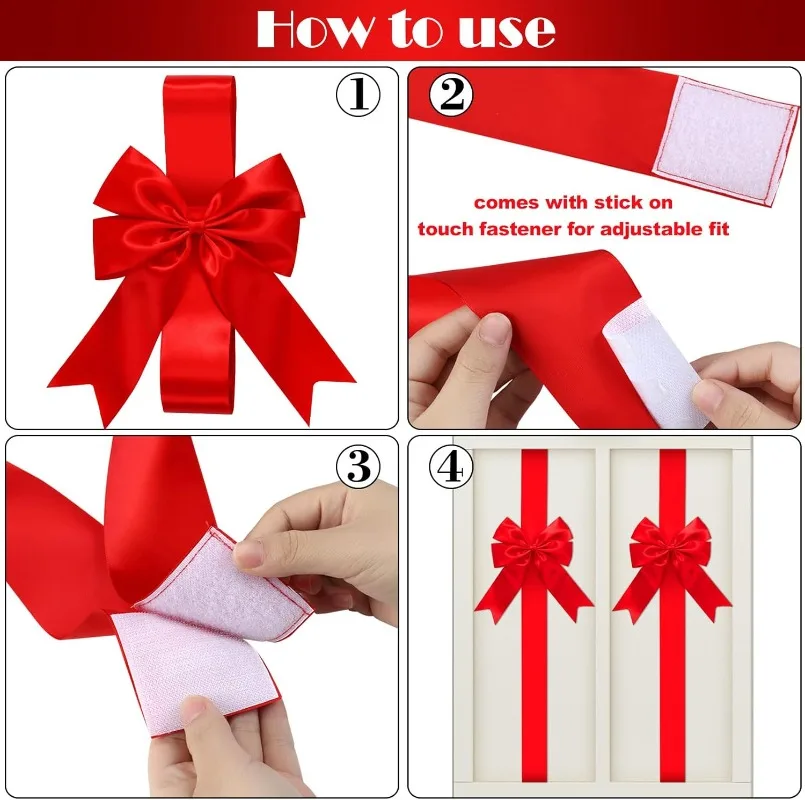 How to use

①

②

comes with stick on touch fastener for adjustable fit

③

④