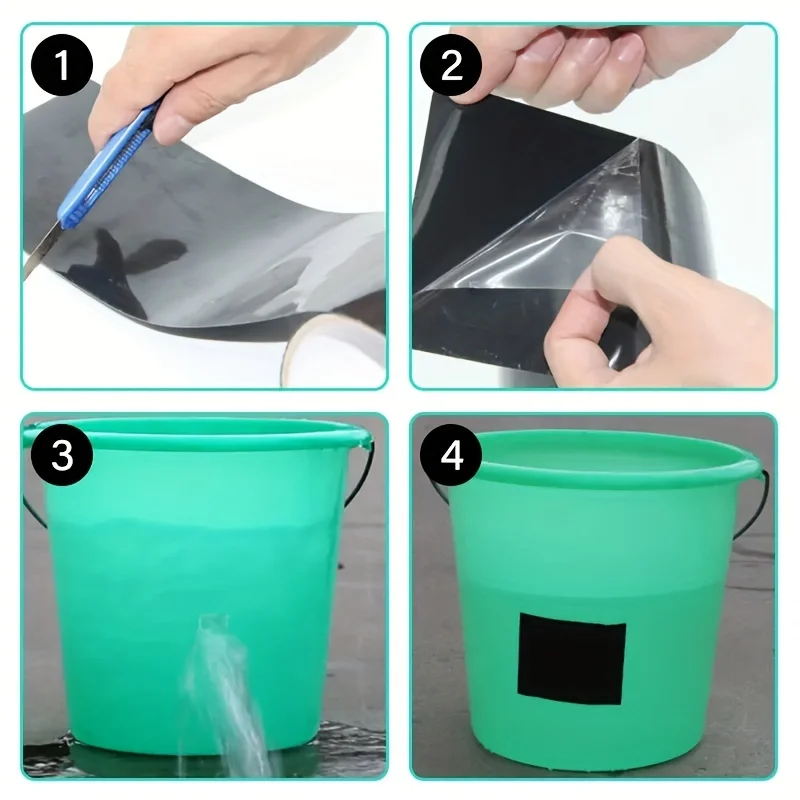 1

2

3

4