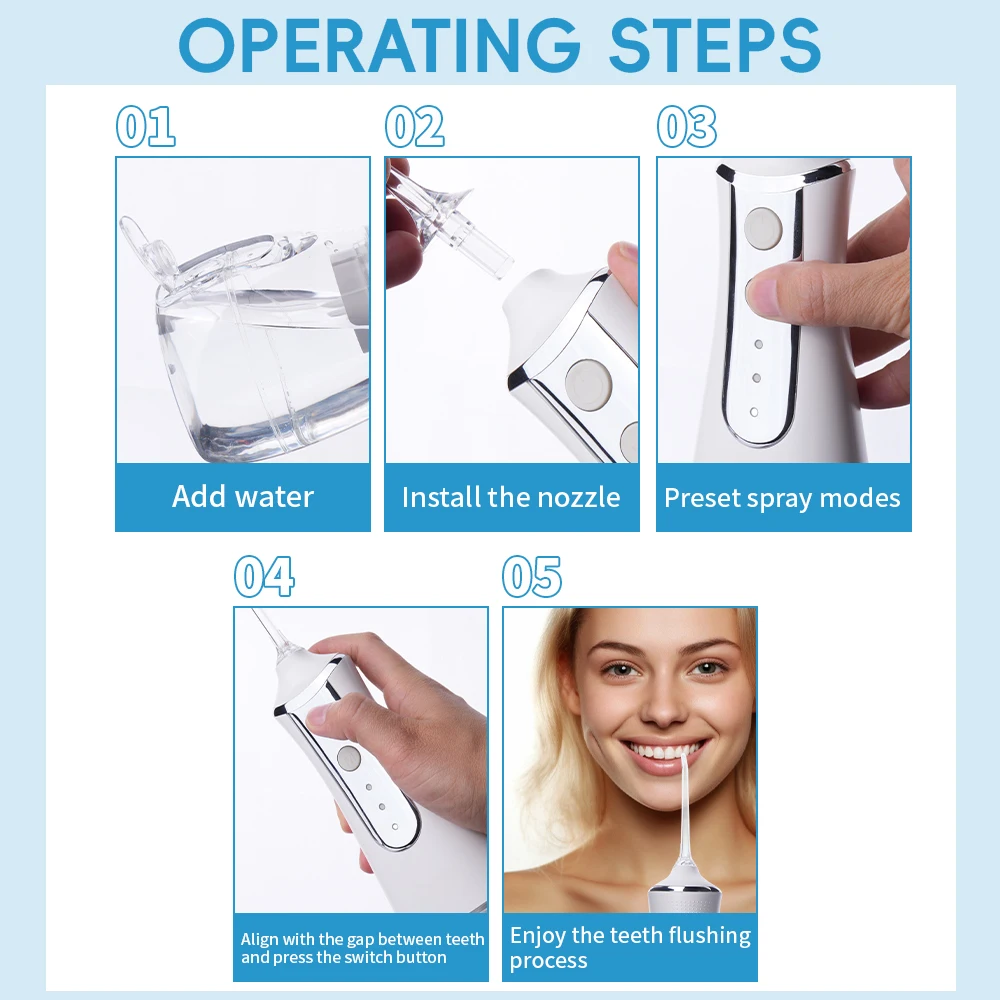 OPERATING STEPS

01

Add water

02

Install the nozzle

03

Preset spray modes

04

Align with the gap between teeth and press the switch button

05

Enjoy the teeth flushing process