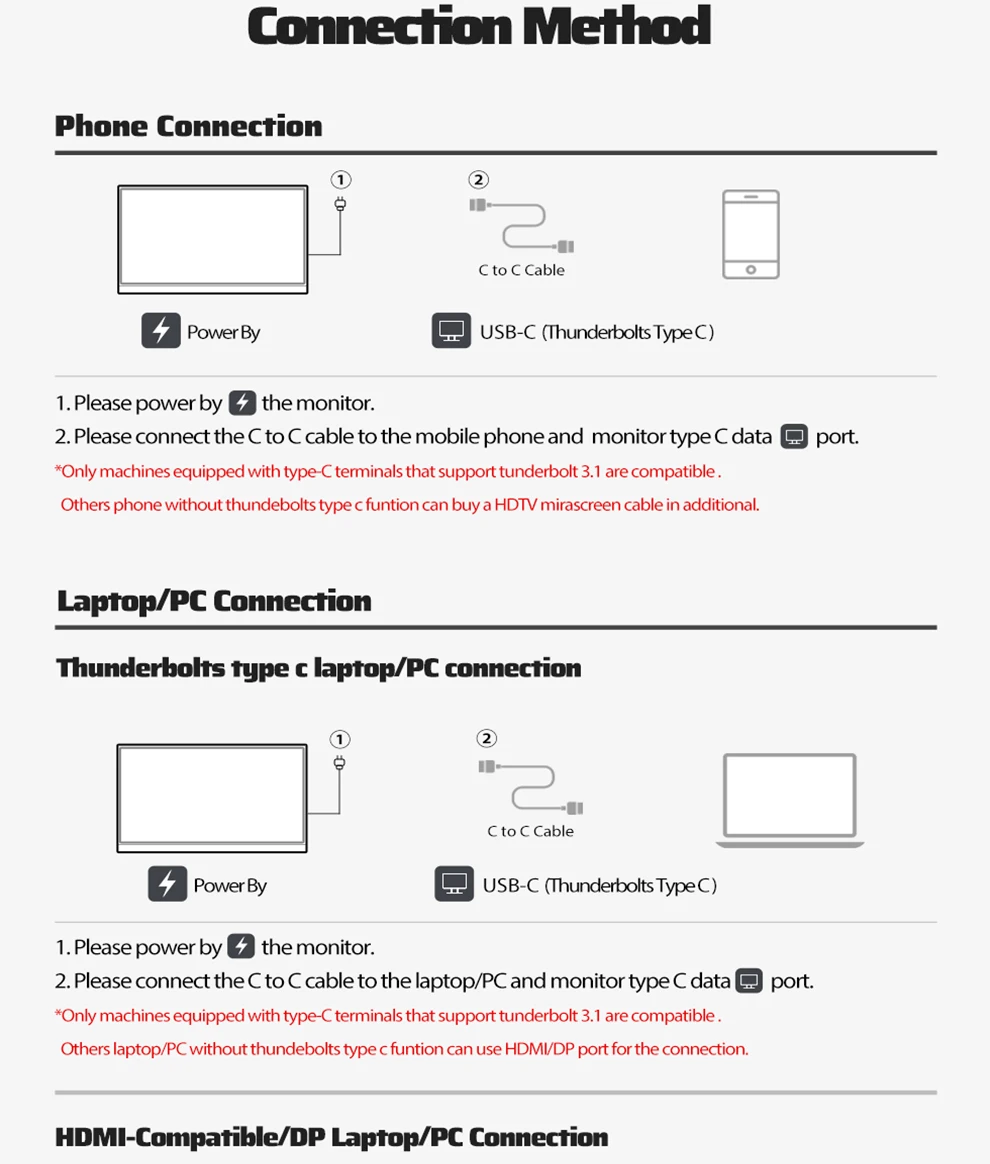 Connection Method

Phone Connection

①

②

C to C Cable

Power By

USB-C (Thunderbolts Type C)

1. Please power by the monitor.

2. Please connect the C to C cable to the mobile phone and monitor type C data port.

*Only machines equipped with type-C terminals that support tunderbolt 3.1 are compatible .

Others phone without thundebolts type c funtion can buy a HDTV mirascreen cable in additional.

Laptop/PC Connection

Thunderbolts type c laptop/PC connection

①

②

C to C Cable

Power By

USB-C (Thunderbolts Type C)

1. Please power by the monitor.

2. Please connect the C to C cable to the laptop/PC and monitor type C data port.

*Only machines equipped with type-C terminals that support tunderbolt 3.1 are compatible .

Others laptop/PC without thundebolts type c funtion can use HDMI/DP port for the connection.

HDMI-Compatible/DP Laptop/PC Connection