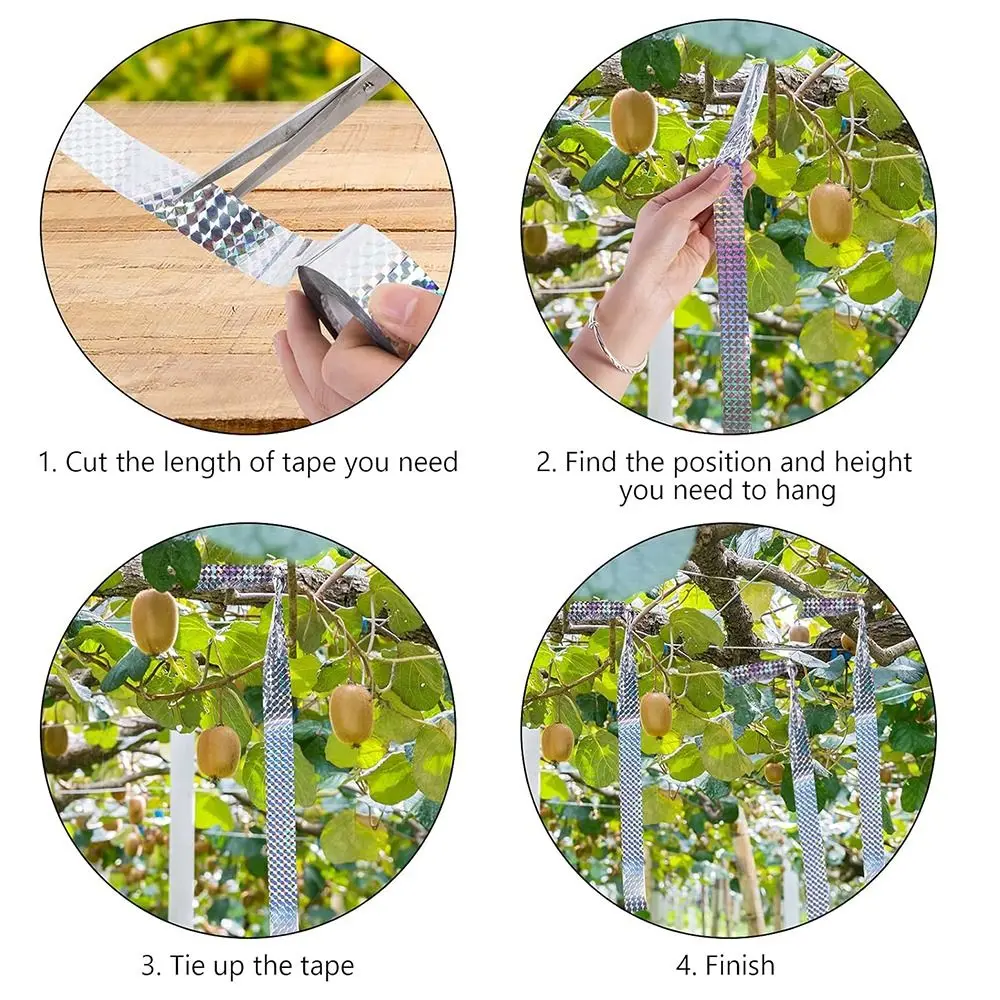 1. Cut the length of tape you need

2. Find the position and height you need to hang

3. Tie up the tape

4. Finish