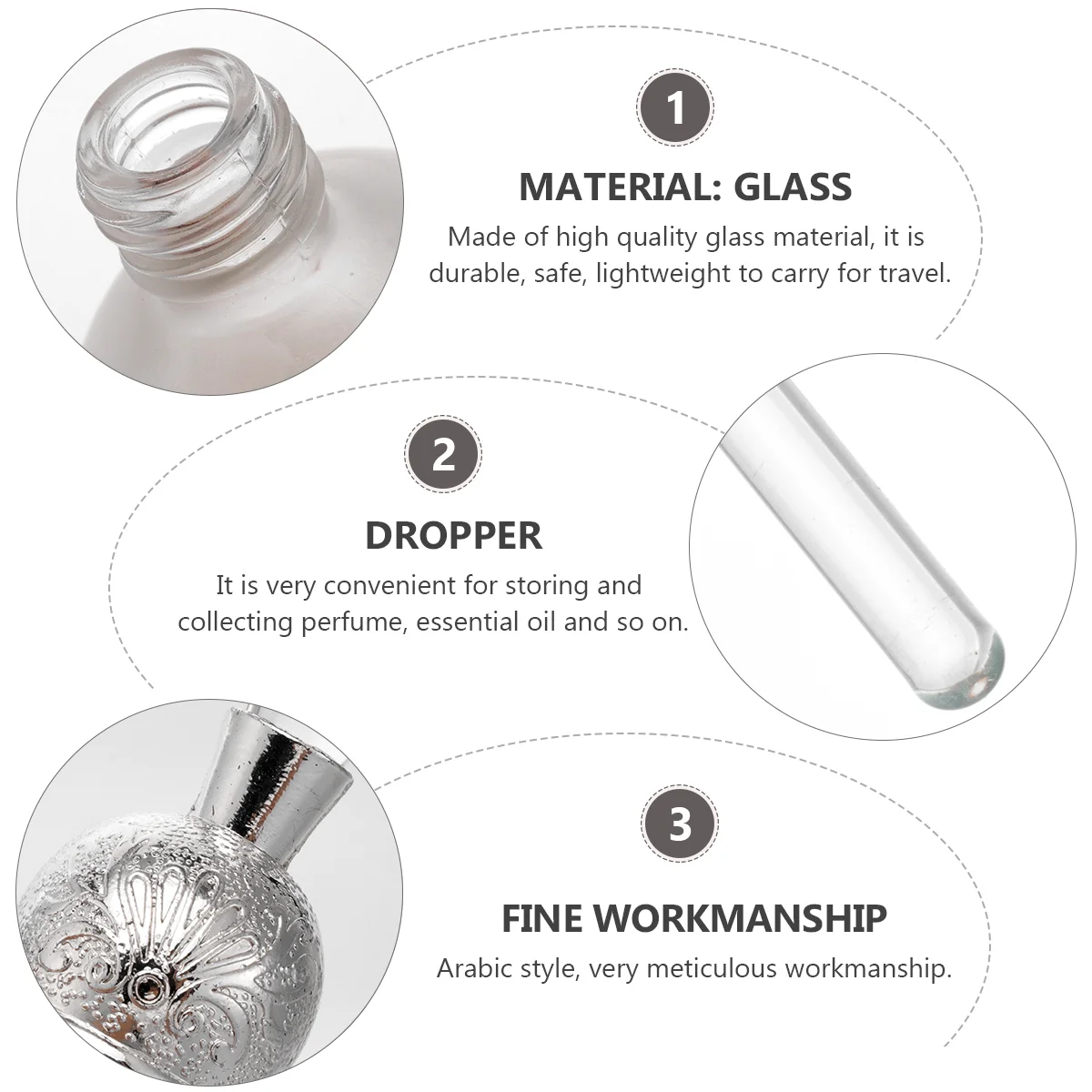 1

MATERIAL: GLASS

Made of high quality glass material, it is durable, safe, lightweight to carry for travel.

2

DROPPER

It is very convenient for storing and collecting perfume, essential oil and so on.

3

FINE WORKMANSHIP

Arabic style, very meticulous workmanship.