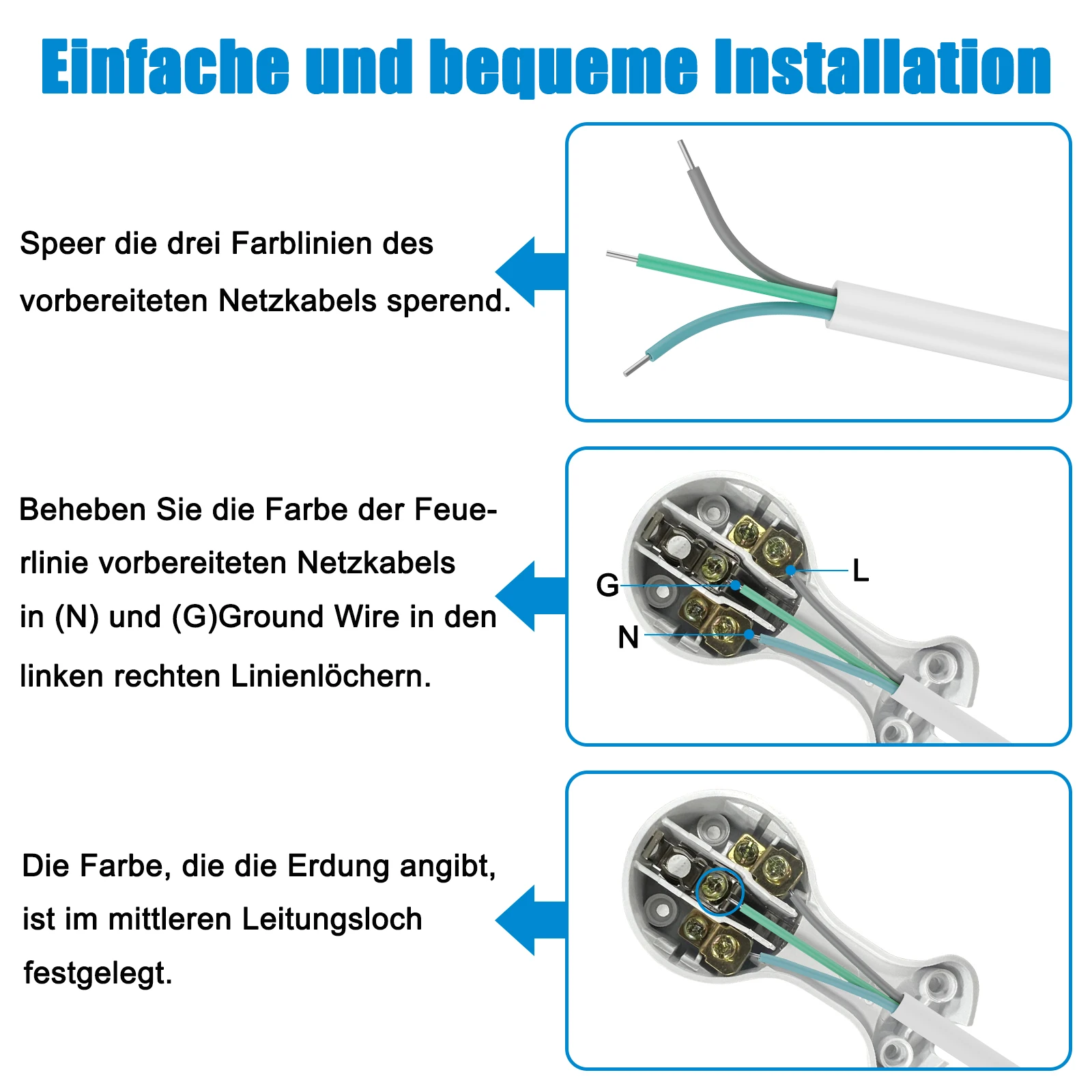 Einfache und bequeme Installation

Speer die drei Farblinien des vorbereiteten Netzkabels sperend.

Beheben Sie die Farbe der Feuerlinie vorbereiteten Netzkabels in (N) und (G)Ground Wire in den linken rechten Linienlöchern.

G

L

N

Die Farbe, die die Erdung angibt, ist im mittleren Leitungsloch festgelegt.