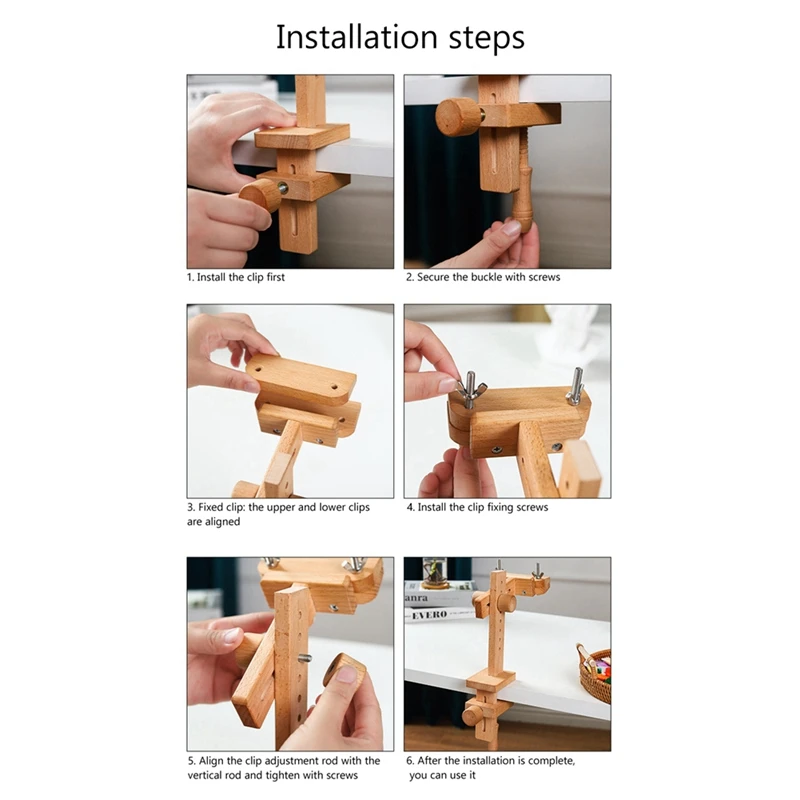 Installation steps

1. Install the clip first

2. Secure the buckle with screws

3. Fixed clip: the upper and lower clips are aligned

4. Install the clip fixing screws

anra
EVERO

5. Align the clip adjustment rod with the vertical rod and tighten with screws

6. After the installation is complete, you can use it