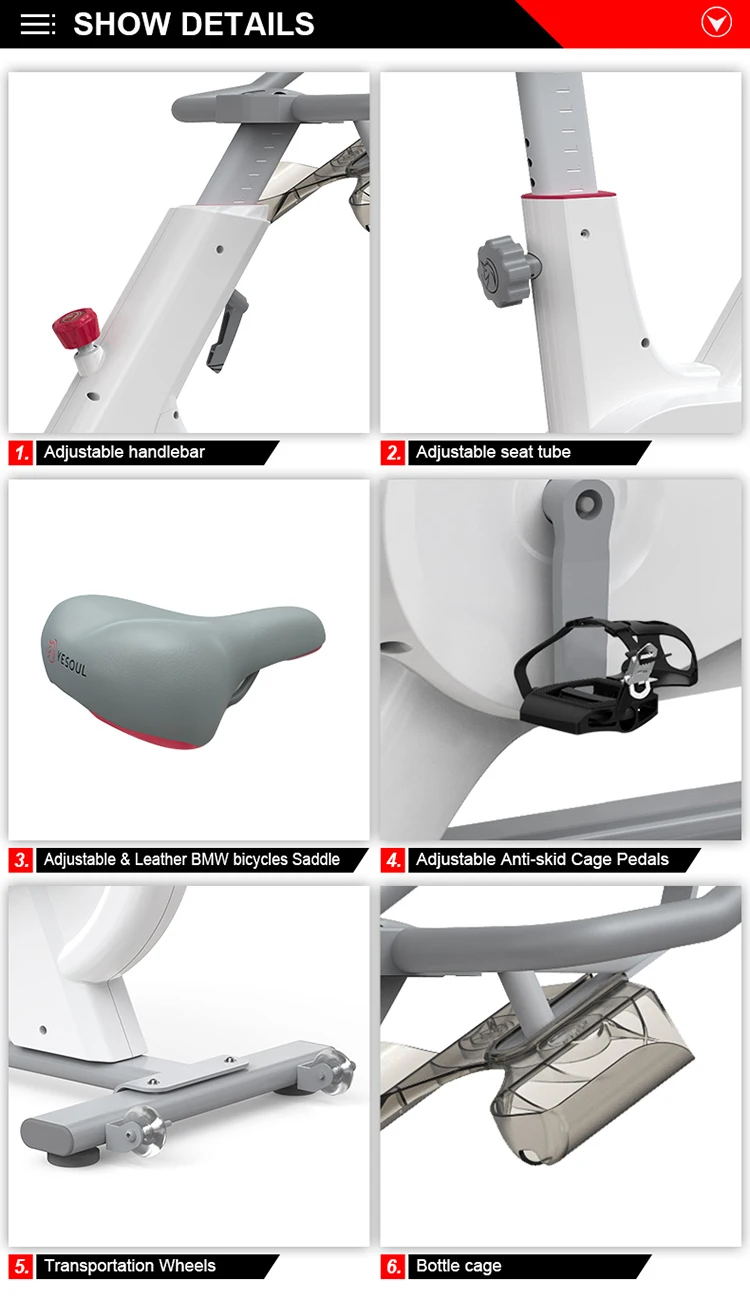 SHOW DETAILS

1. Adjustable handlebar

2. Adjustable seat tube

YESOUL

3. Adjustable & Leather BMW bicycles Saddle

4. Adjustable Anti-skid Cage Pedals

5. Transportation Wheels

6. Bottle cage