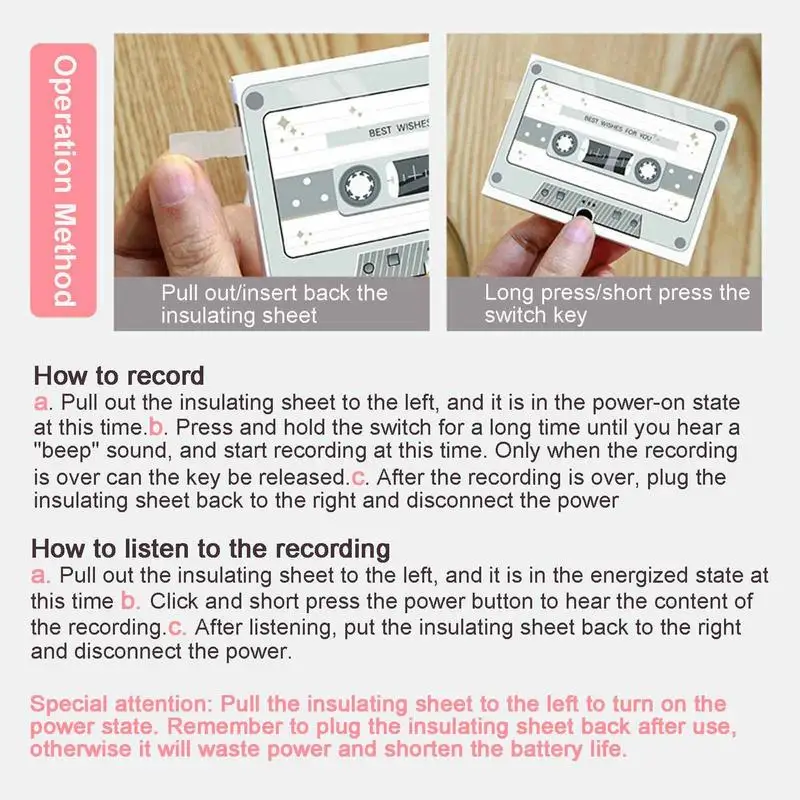 Operation Method

BEST WISHES

Pull out/insert back the insulating sheet

BEST WISHES FOR YOU

Long press/short press the switch key

How to record
a. Pull out the insulating sheet to the left, and it is in the power-on state at this time.b. Press and hold the switch for a long time until you hear a "beep" sound, and start recording at this time. Only when the recording is over can the key be released.c. After the recording is over, plug the insulating sheet back to the right and disconnect the power

How to listen to the recording
a. Pull out the insulating sheet to the left, and it is in the energized state at this time b. Click and short press the power button to hear the content of the recording.c. After listening, put the insulating sheet back to the right and disconnect the power.

Special attention: Pull the insulating sheet to the left to turn on the power state. Remember to plug the insulating sheet back after use, otherwise it will waste power and shorten the battery life.