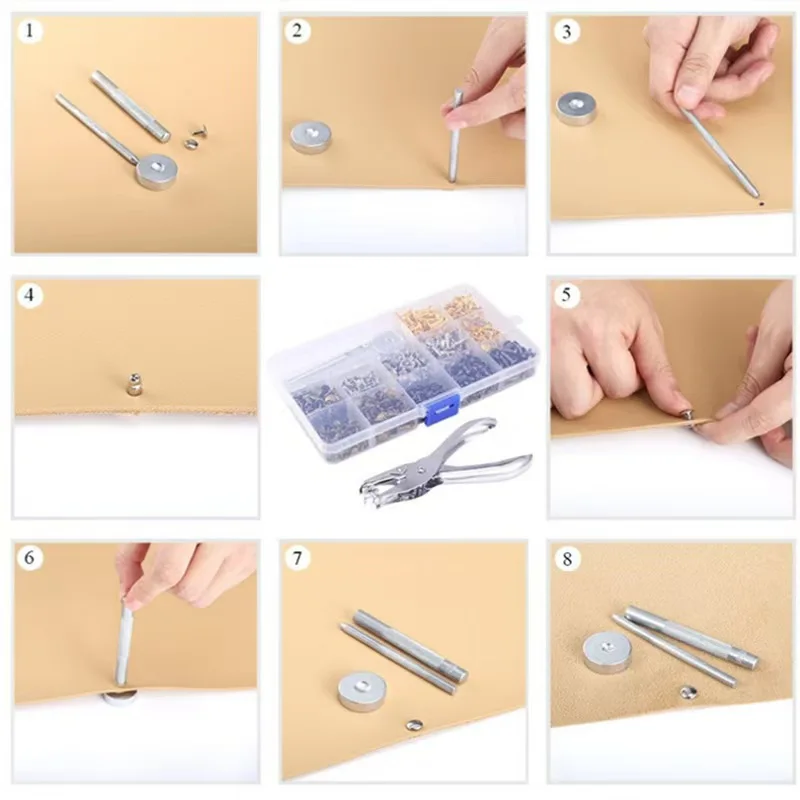 1

2

3

4

5

6

7

8